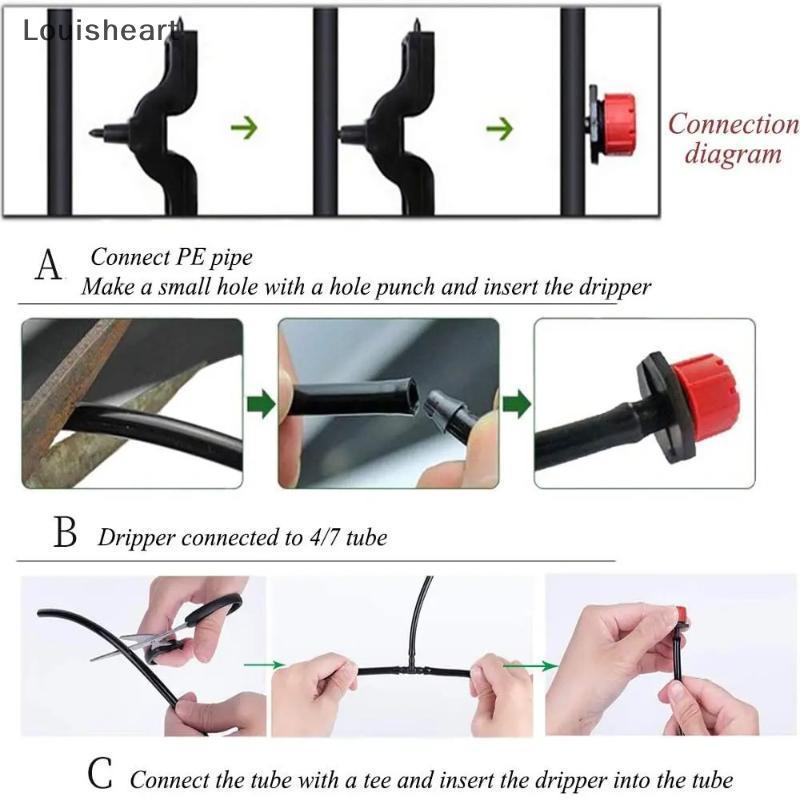 Louisheart

Connection diagram

A Connect PE pipe
Make a small hole with a hole punch and insert the dripper

B Dripper connected to 4/7 tube

C Connect the tube with a tee and insert the dripper into the tube