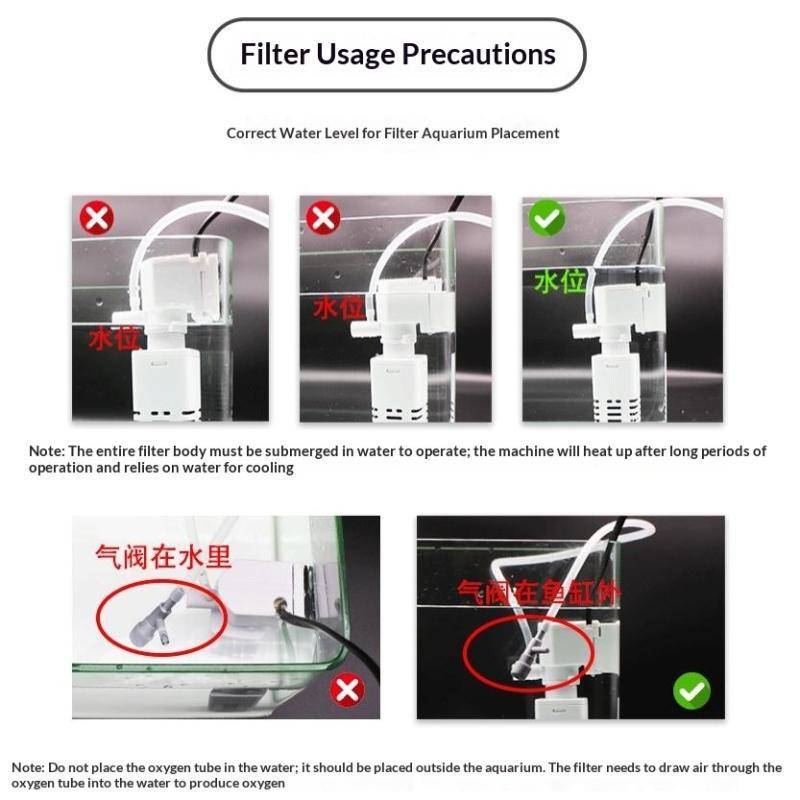 Filter Usage Precautions

Correct Water Level for Filter Aquarium Placement

水位

水位

水位

Note: The entire filter body must be submerged in water to operate; the machine will heat up after long periods of operation and relies on water for cooling

气阀在水里

气阀在鱼缸外

Note: Do not place the oxygen tube in the water; it should be placed outside the aquarium. The filter needs to draw air through the oxygen tube into the water to produce oxygen