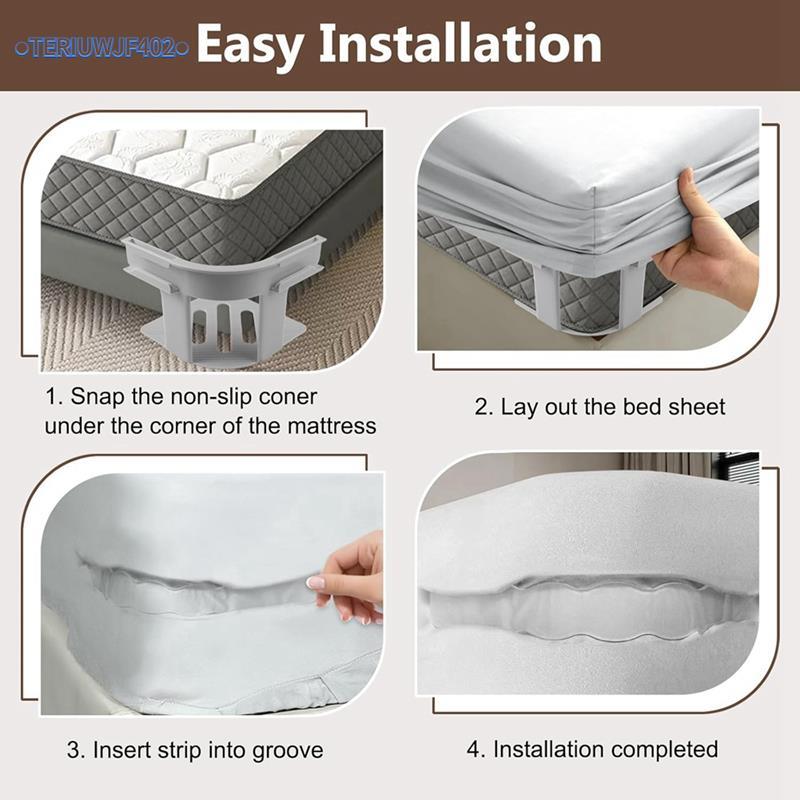 ○TERIUWJF402○ Easy Installation

1. Snap the non-slip coner under the corner of the mattress

2. Lay out the bed sheet

3. Insert strip into groove

4. Installation completed