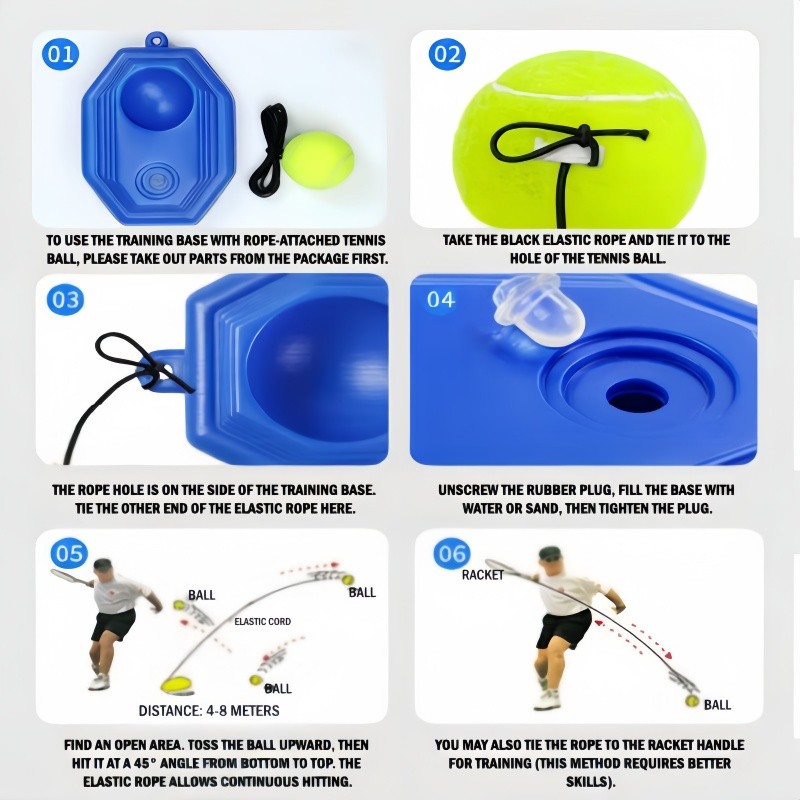 01

TO USE THE TRAINING BASE WITH ROPE-ATTACHED TENNIS BALL, PLEASE TAKE OUT PARTS FROM THE PACKAGE FIRST.

02

TAKE THE BLACK ELASTIC ROPE AND TIE IT TO THE HOLE OF THE TENNIS BALL.

03

THE ROPE HOLE IS ON THE SIDE OF THE TRAINING BASE. TIE THE OTHER END OF THE ELASTIC ROPE HERE.

04

UNSCREW THE RUBBER PLUG, FILL THE BASE WITH WATER OR SAND, THEN TIGHTEN THE PLUG.

05

BALL

BALL

ELASTIC CORD

BALL

DISTANCE: 4-8 METERS

FIND AN OPEN AREA. TOSS THE BALL UPWARD, THEN HIT IT AT A 45° ANGLE FROM BOTTOM TO TOP. THE ELASTIC ROPE ALLOWS CONTINUOUS HITTING.

06

RACKET

BALL

YOU MAY ALSO TIE THE ROPE TO THE RACKET HANDLE FOR TRAINING (THIS METHOD REQUIRES BETTER SKILLS).