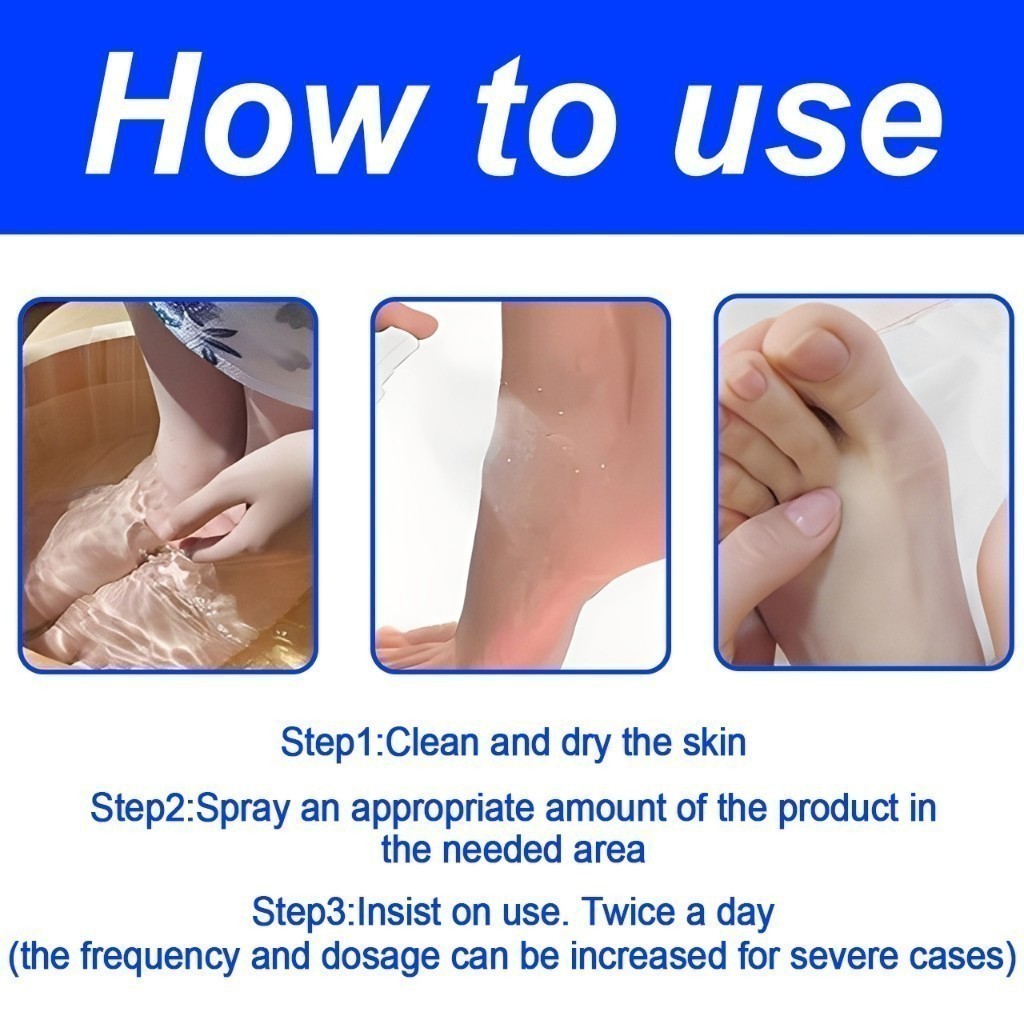 How to use

Step1:Clean and dry the skin

Step2:Spray an appropriate amount of the product in the needed area

Step3:Insist on use. Twice a day
(the frequency and dosage can be increased for severe cases)