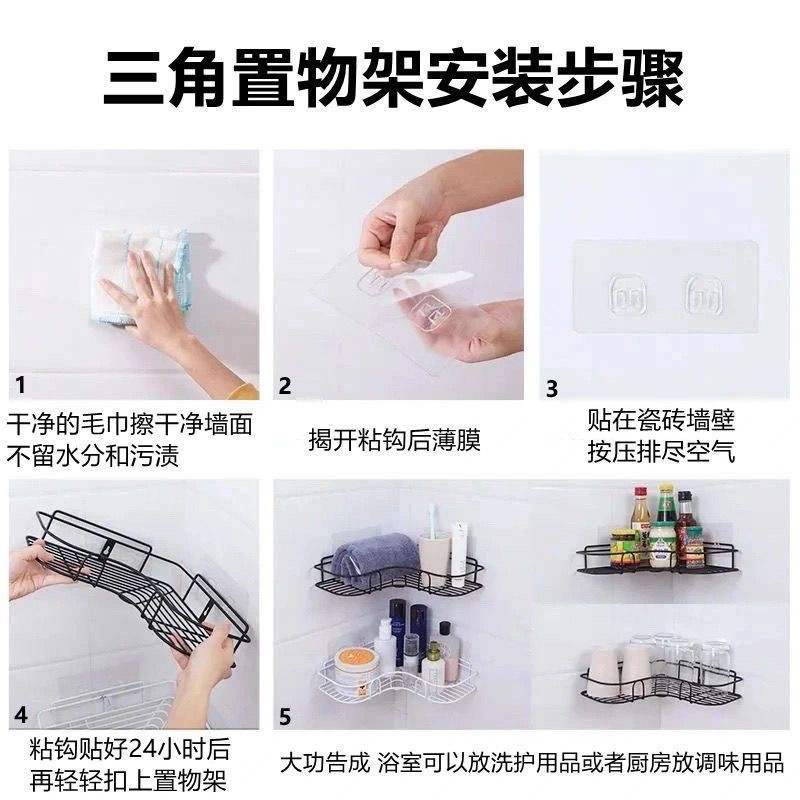 三角置物架安装步骤

1
干净的毛巾擦干净墙面
不留水分和污渍

2
揭开粘钩后薄膜

3
贴在瓷砖墙壁
按压排尽空气

4
粘钩贴好24小时后
再轻轻扣上置物架

5
大功告成 浴室可以放洗护用品或者厨房放调味用品