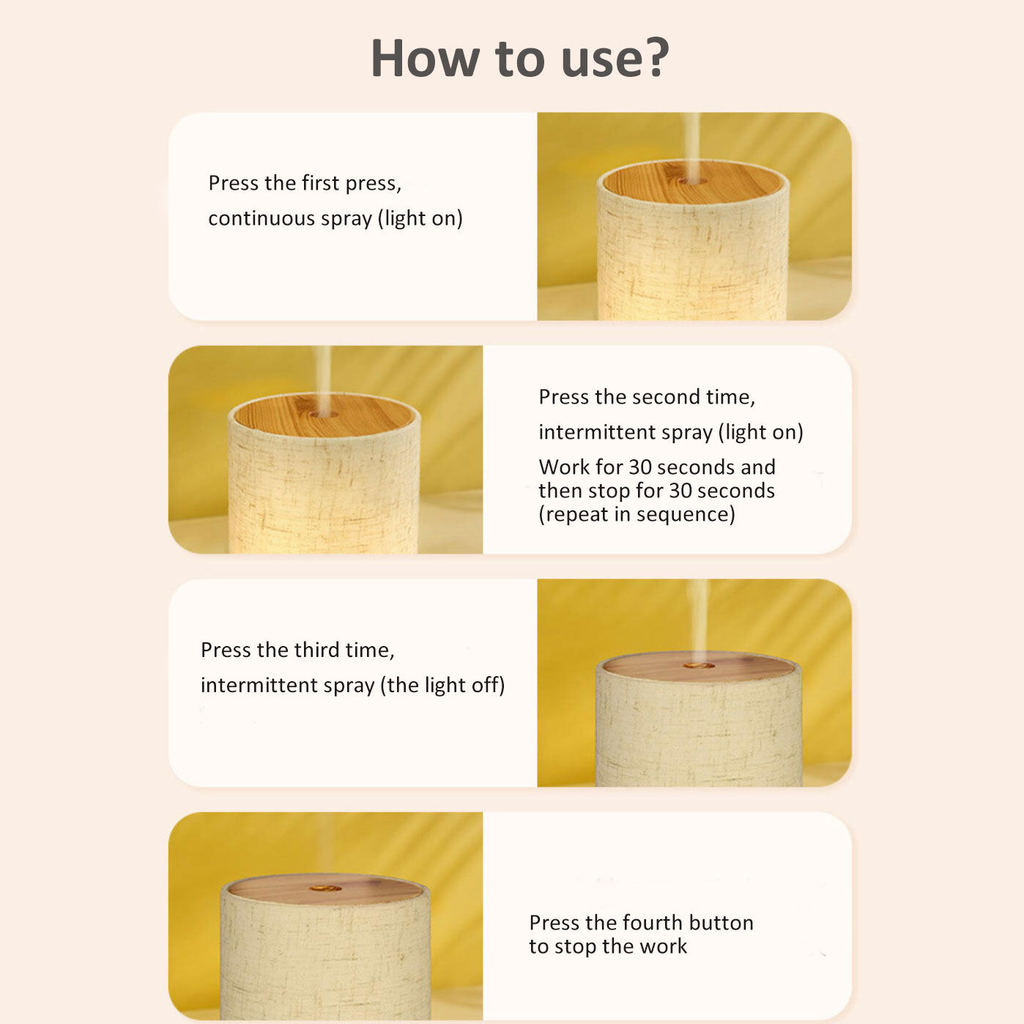 How to use?

Press the first press, continuous spray (light on)

Press the second time, intermittent spray (light on)
Work for 30 seconds and then stop for 30 seconds (repeat in sequence)

Press the third time, intermittent spray (the light off)

Press the fourth button to stop the work