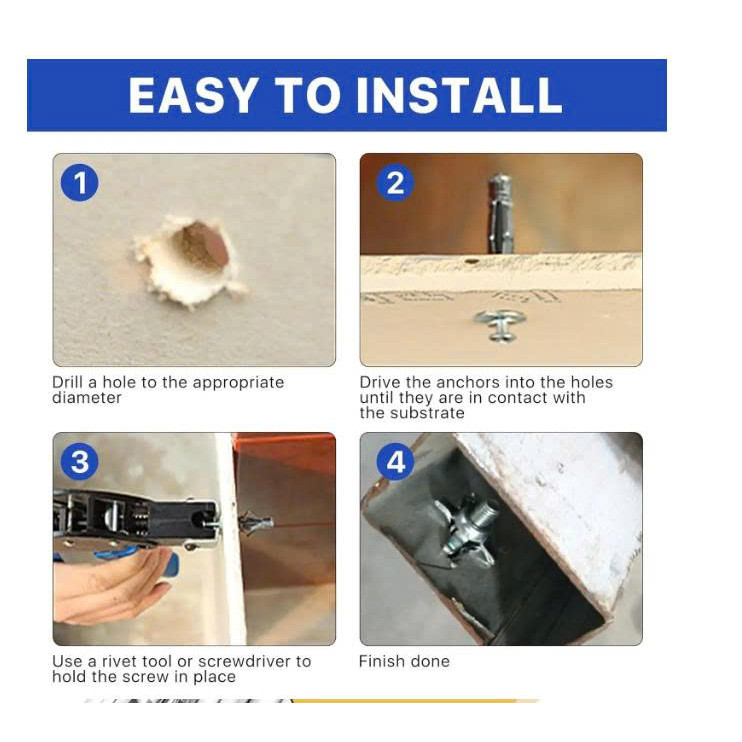 EASY TO INSTALL

1

Drill a hole to the appropriate diameter

2

Drive the anchors into the holes until they are in contact with the substrate

3

Use a rivet tool or screwdriver to hold the screw in place

4

Finish done