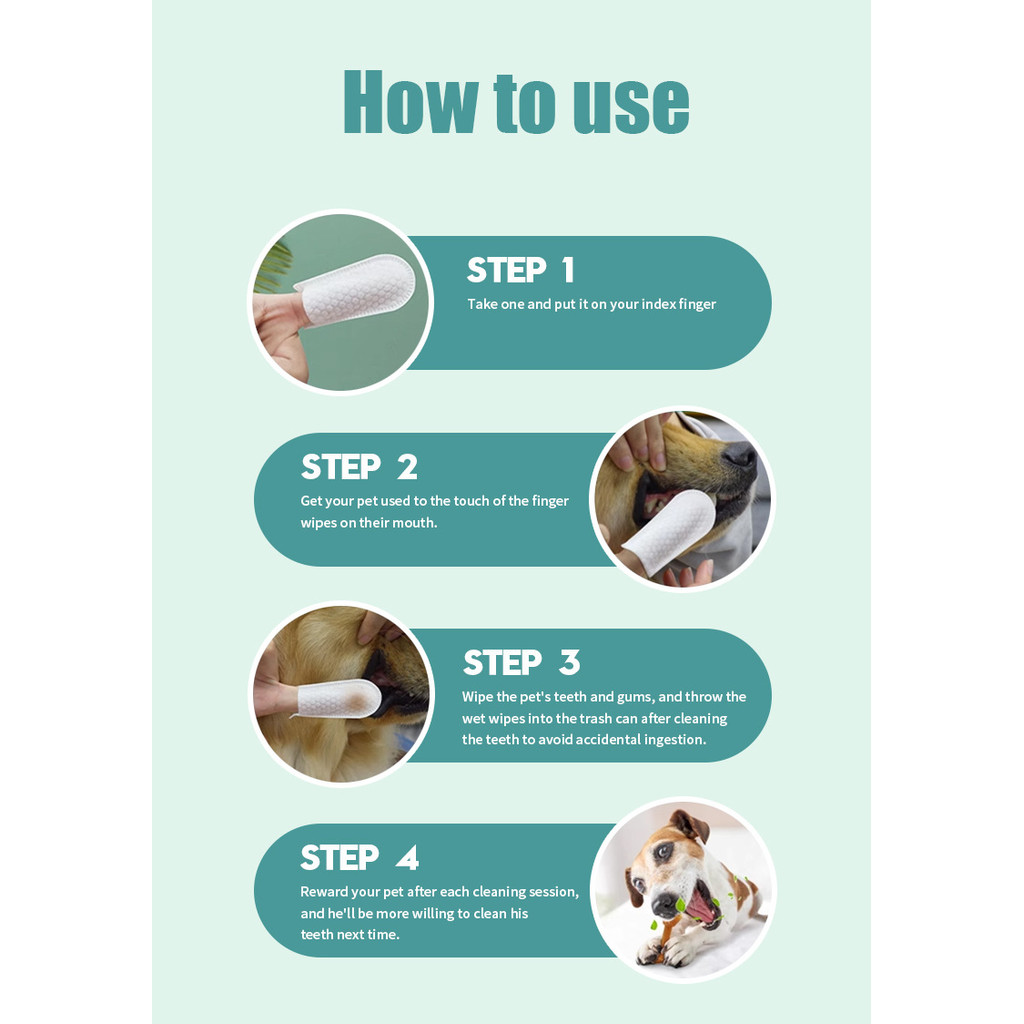 How to use

STEP 1
Take one and put it on your index finger

STEP 2
Get your pet used to the touch of the finger wipes on their mouth.

STEP 3
Wipe the pet's teeth and gums, and throw the wet wipes into the trash can after cleaning the teeth to avoid accidental ingestion.

STEP 4
Reward your pet after each cleaning session, and he'll be more willing to clean his teeth next time.