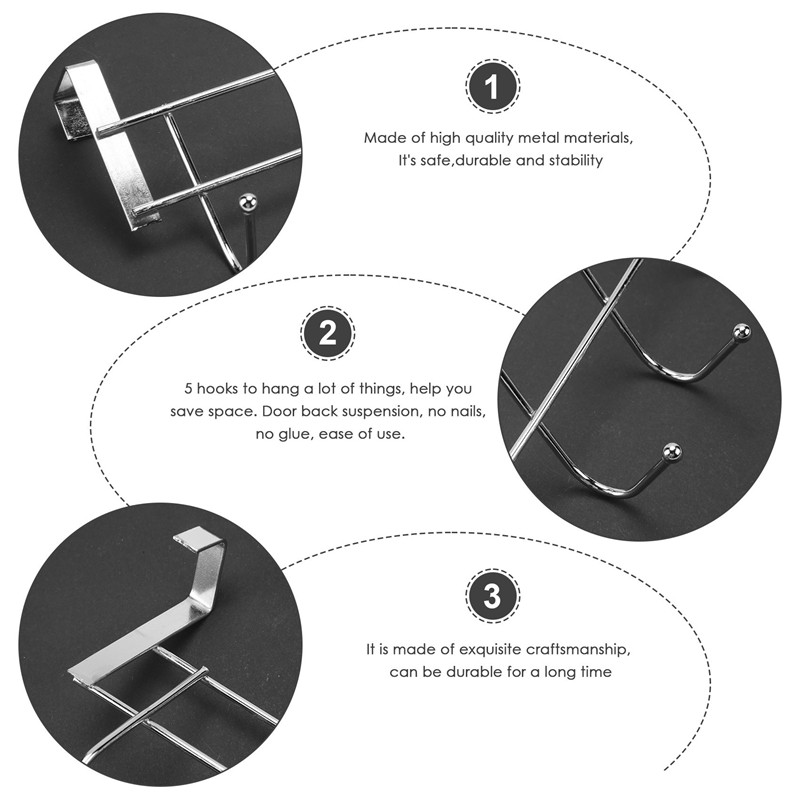 1

Made of high quality metal materials, It's safe,durable and stability

2

5 hooks to hang a lot of things, help you save space. Door back suspension, no nails, no glue, ease of use.

3

It is made of exquisite craftsmanship, can be durable for a long time