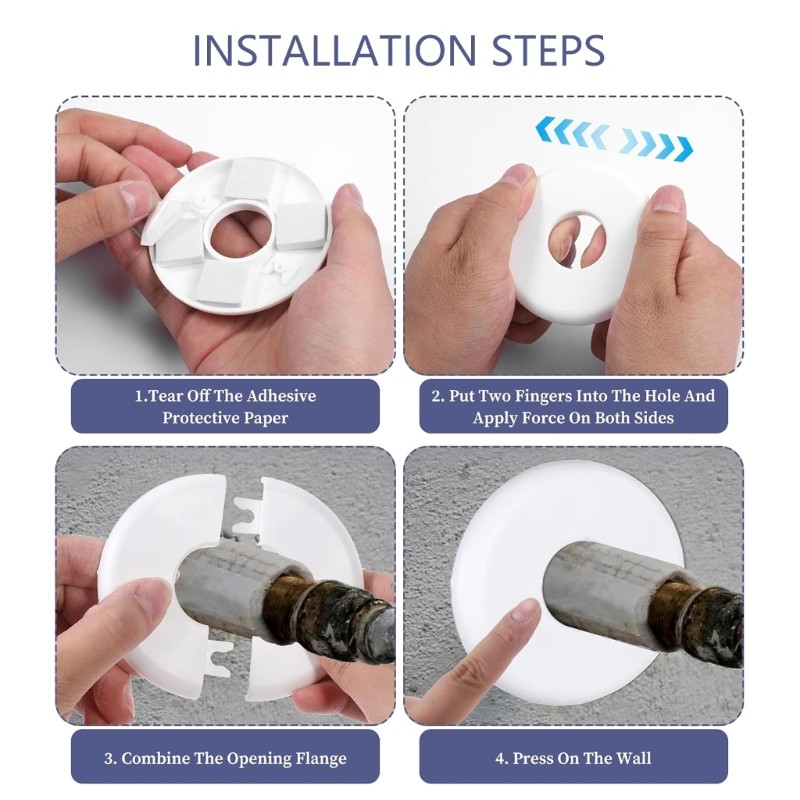 INSTALLATION STEPS

1.Tear Off The Adhesive Protective Paper

2. Put Two Fingers Into The Hole And Apply Force On Both Sides

3. Combine The Opening Flange

4. Press On The Wall