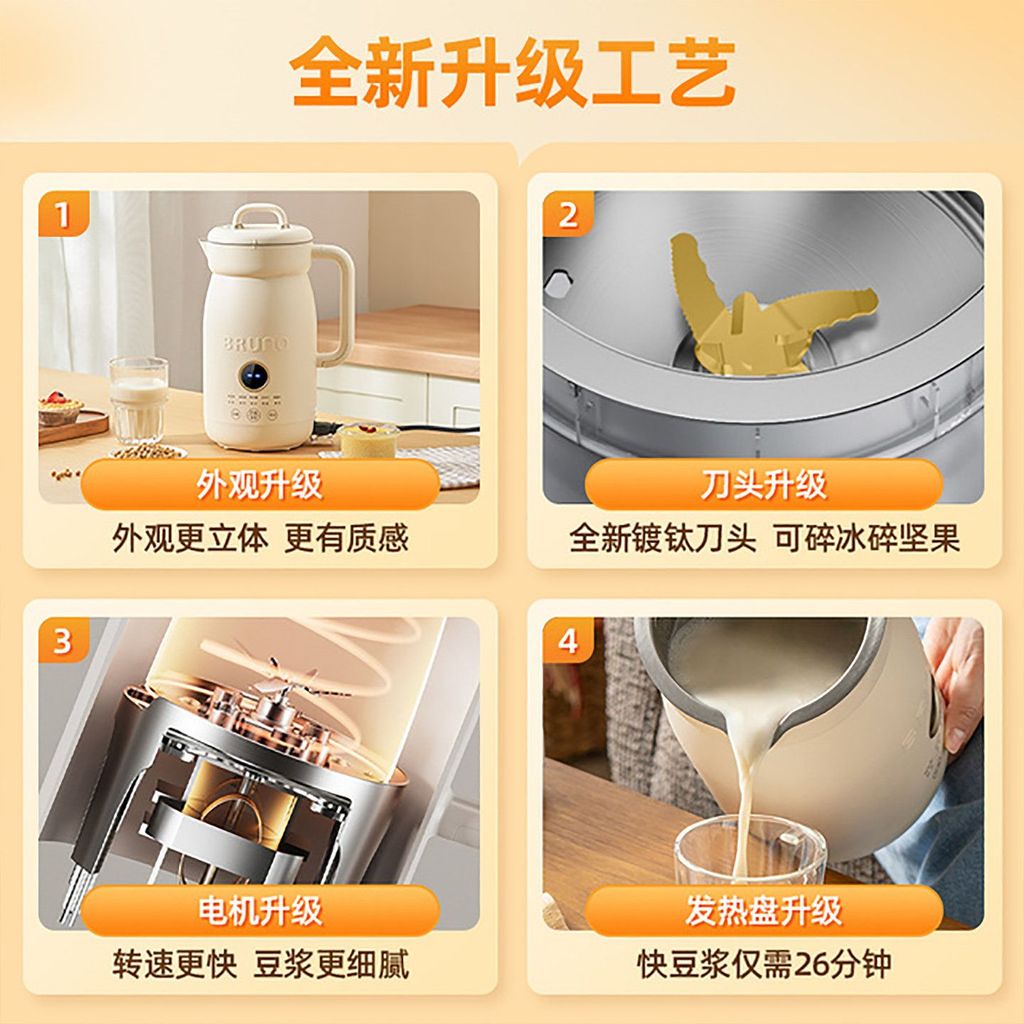 全新升级工艺

1
BRUNO
外观升级
外观更立体 更有质感

2
刀头升级
全新镀钛刀头 可碎冰碎坚果

3
电机升级
转速更快 豆浆更细腻

4
发热盘升级
快豆浆仅需26分钟