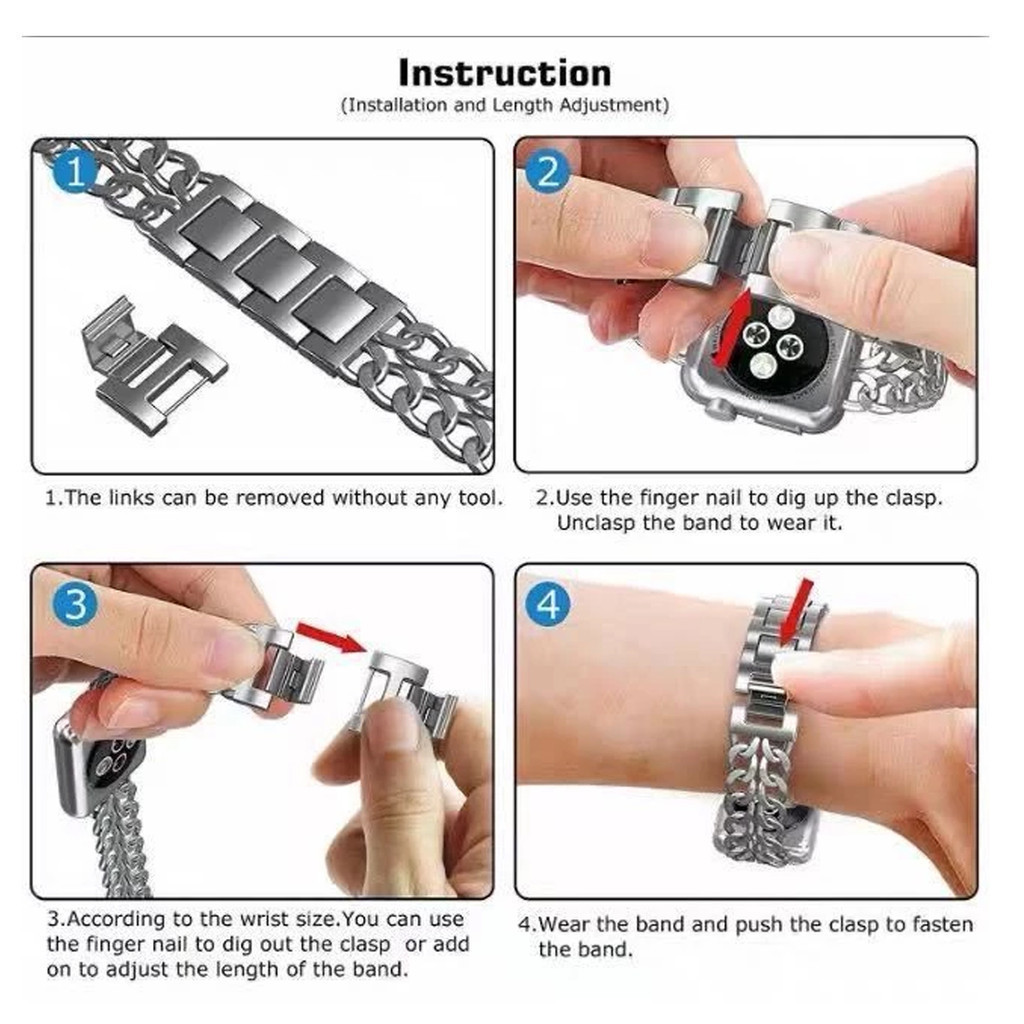 Instruction
(Installation and Length Adjustment)

1

2

1.The links can be removed without any tool.

2.Use the finger nail to dig up the clasp. Unclasp the band to wear it.

3

4

3.According to the wrist size.You can use the finger nail to dig out the clasp or add on to adjust the length of the band.

4.Wear the band and push the clasp to fasten the band.