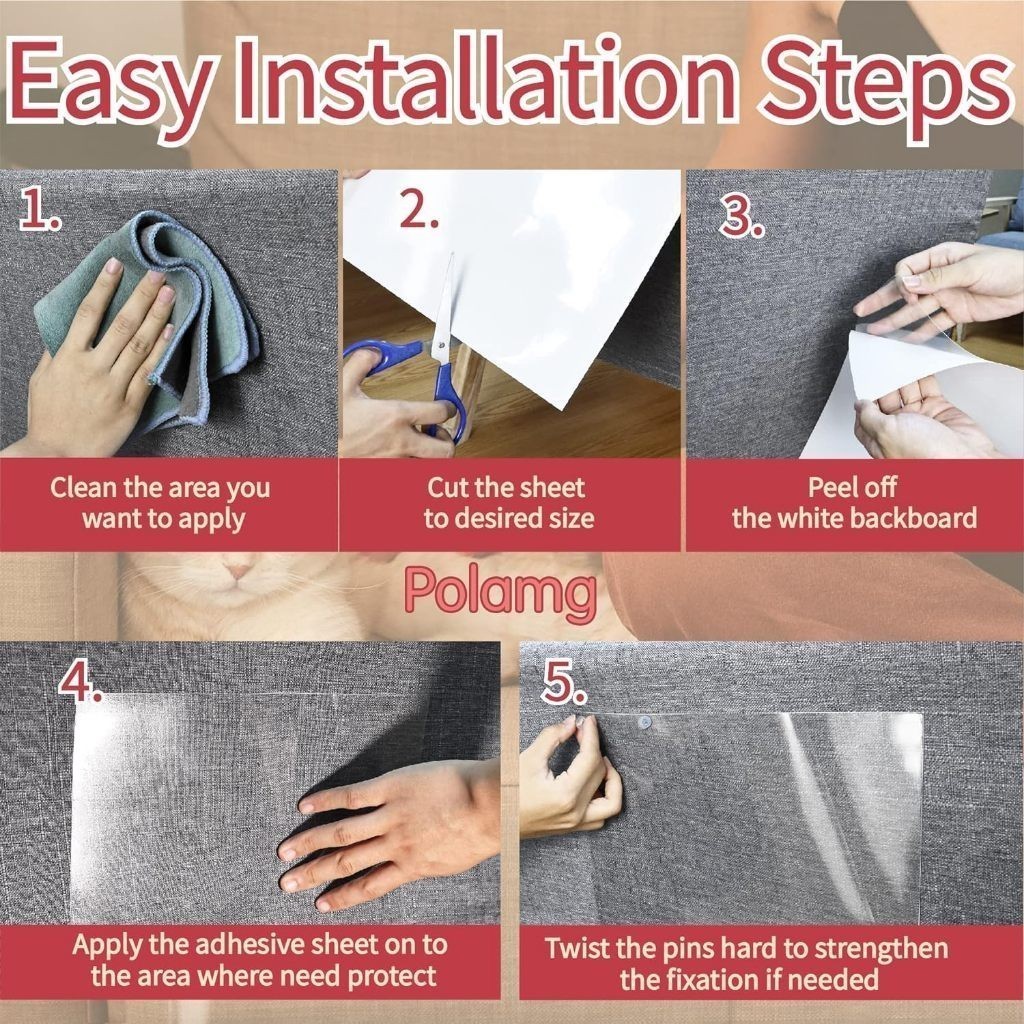 Easy Installation Steps

1.

Clean the area you want to apply

2.

Cut the sheet to desired size

3.

Peel off the white backboard

Polamg

4.

Apply the adhesive sheet on to the area where need protect

5.

Twist the pins hard to strengthen the fixation if needed