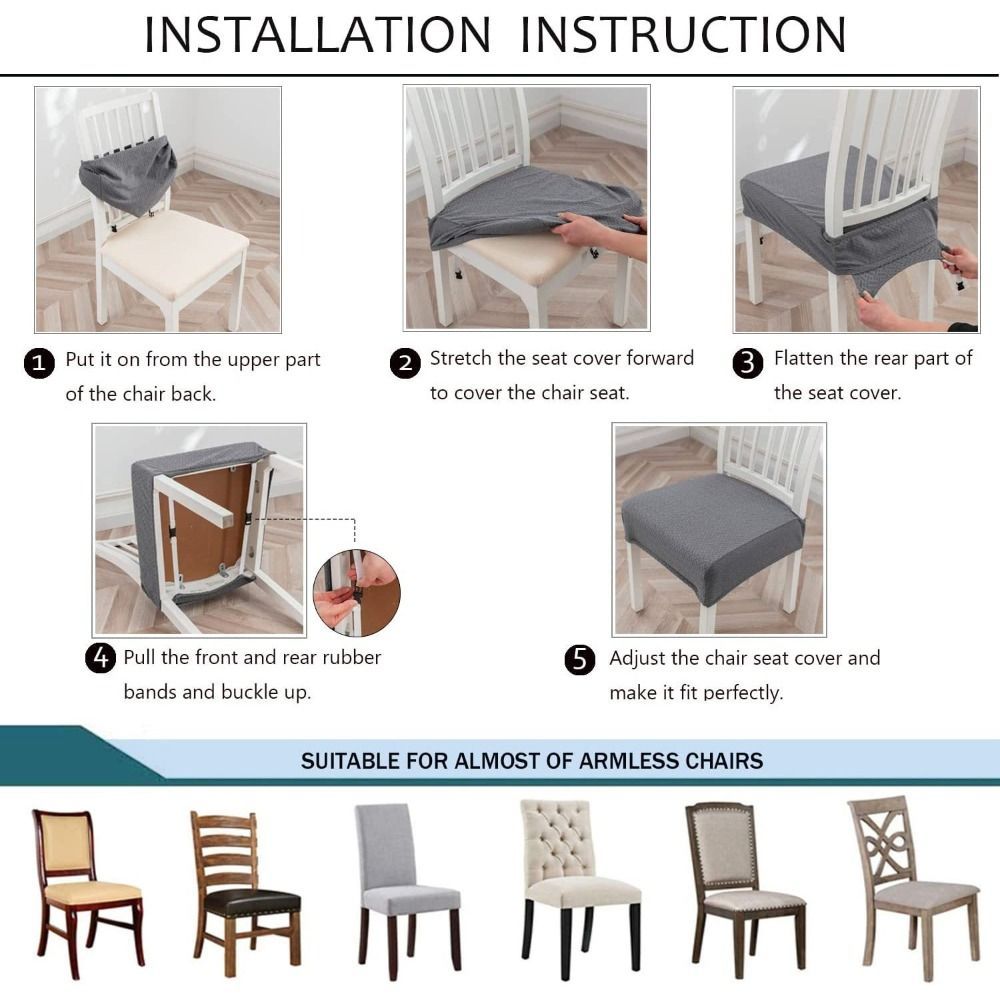 INSTALLATION INSTRUCTION

1 Put it on from the upper part of the chair back.

2 Stretch the seat cover forward to cover the chair seat.

3 Flatten the rear part of the seat cover.

4 Pull the front and rear rubber bands and buckle up.

5 Adjust the chair seat cover and make it fit perfectly.

SUITABLE FOR ALMOST OF ARMLESS CHAIRS