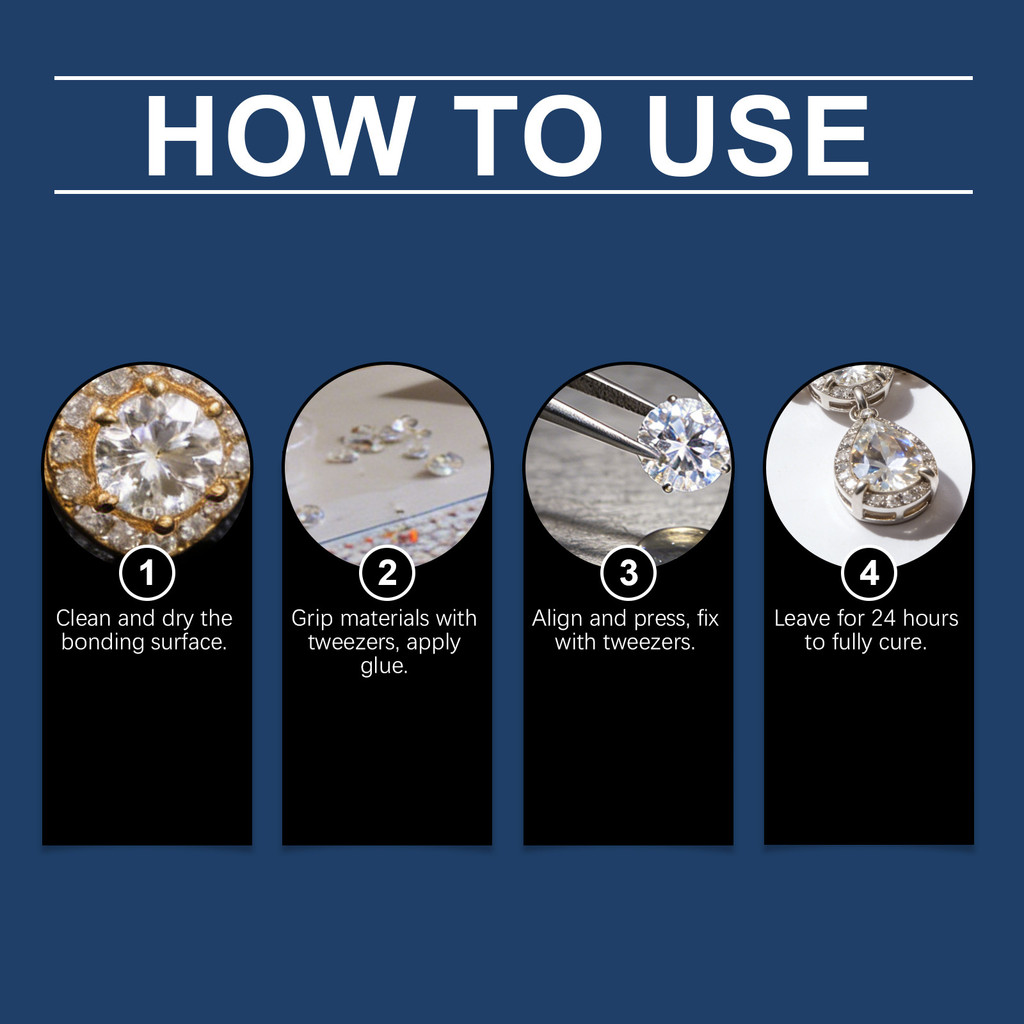 HOW TO USE

1
Clean and dry the bonding surface.

2
Grip materials with tweezers, apply glue.

3
Align and press, fix with tweezers.

4
Leave for 24 hours to fully cure.