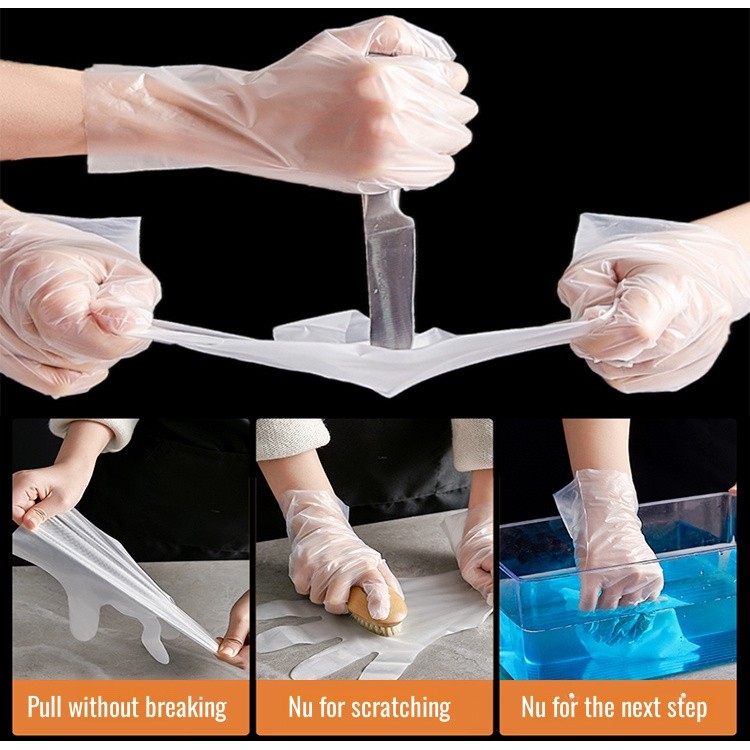 Pull without breaking

Nu for scratching

Nu for the next step