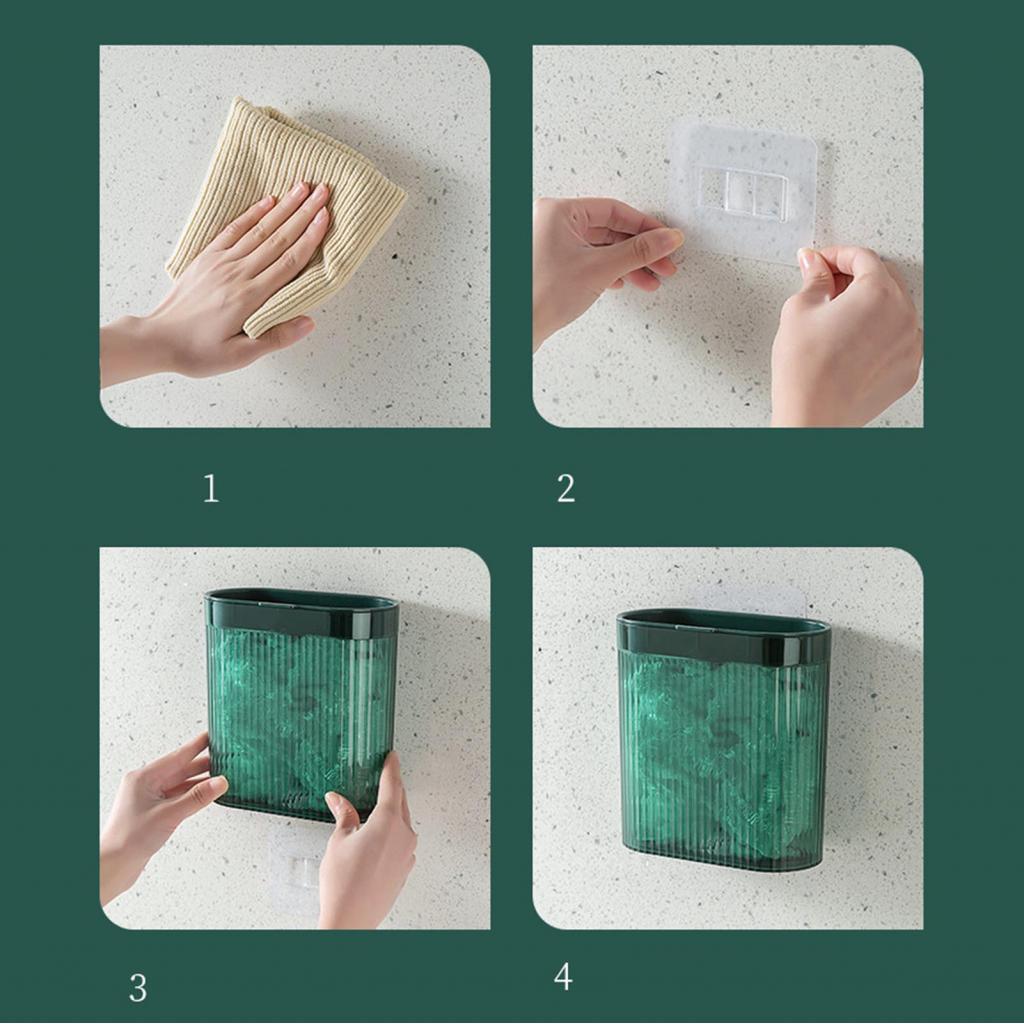 1

2

3

4