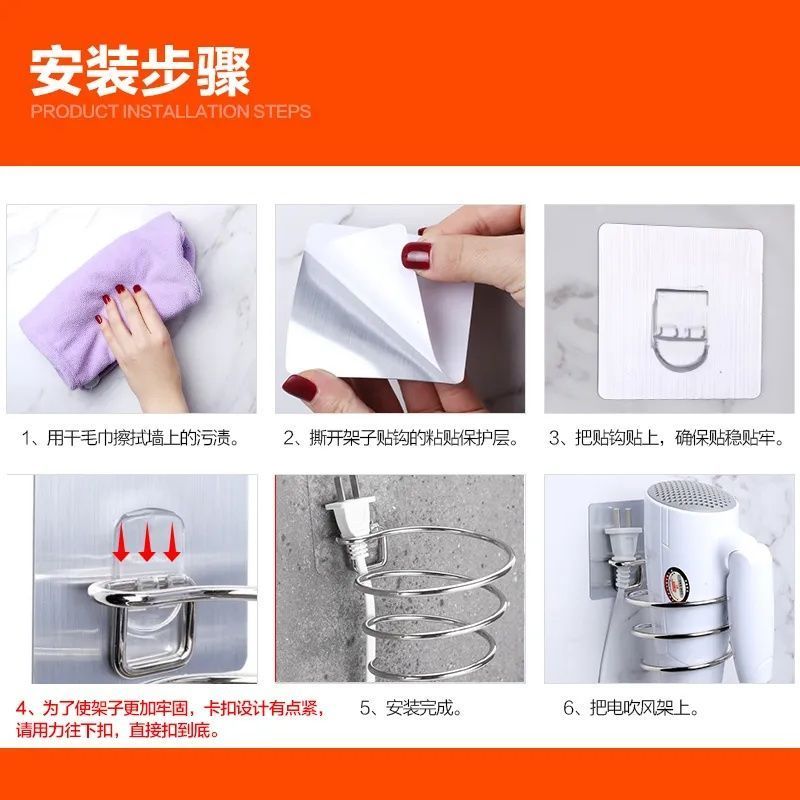 安装步骤
PRODUCT INSTALLATION STEPS

1、用干毛巾擦拭墙上的污渍。

2、撕开架子贴钩的粘贴保护层。

3、把贴钩贴上，确保贴稳贴牢。

4、为了使架子更加牢固，卡扣设计有点紧，请用力往下扣，直接扣到底。

5、安装完成。

6、把电吹风架上。