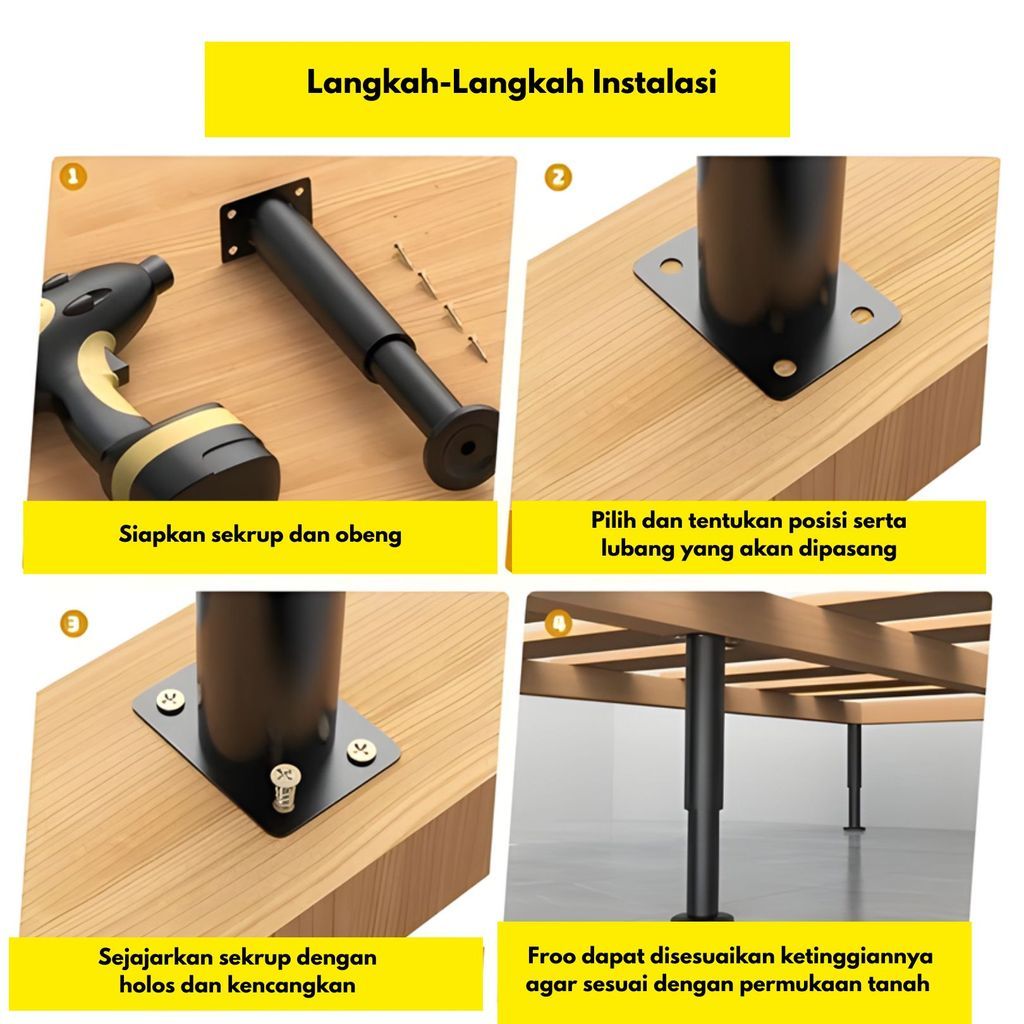 Langkah-Langkah Instalasi

1

Siapkan sekrup dan obeng

2

Pilih dan tentukan posisi serta lubang yang akan dipasang

3

Sejajarkan sekrup dengan holos dan kencangkan

4

Froo dapat disesuaikan ketinggiannya agar sesuai dengan permukaan tanah