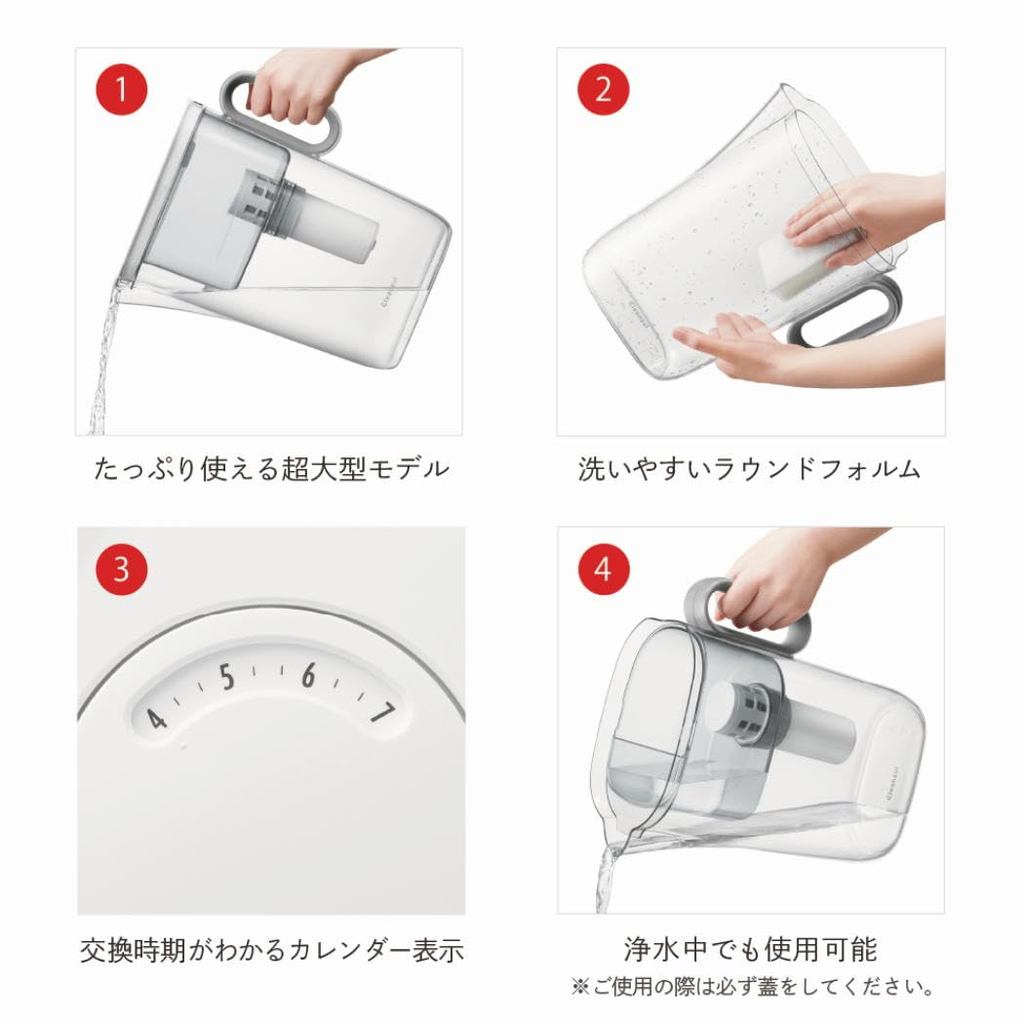 1

Cleansui

たっぷり使える超大型モデル

2

Cleansui

洗いやすいラウンドフォルム

3

4 5 6 7

交換時期がわかるカレンダー表示

4

Cleansui

浄水中でも使用可能
※ご使用の際は必ず蓋をしてください。