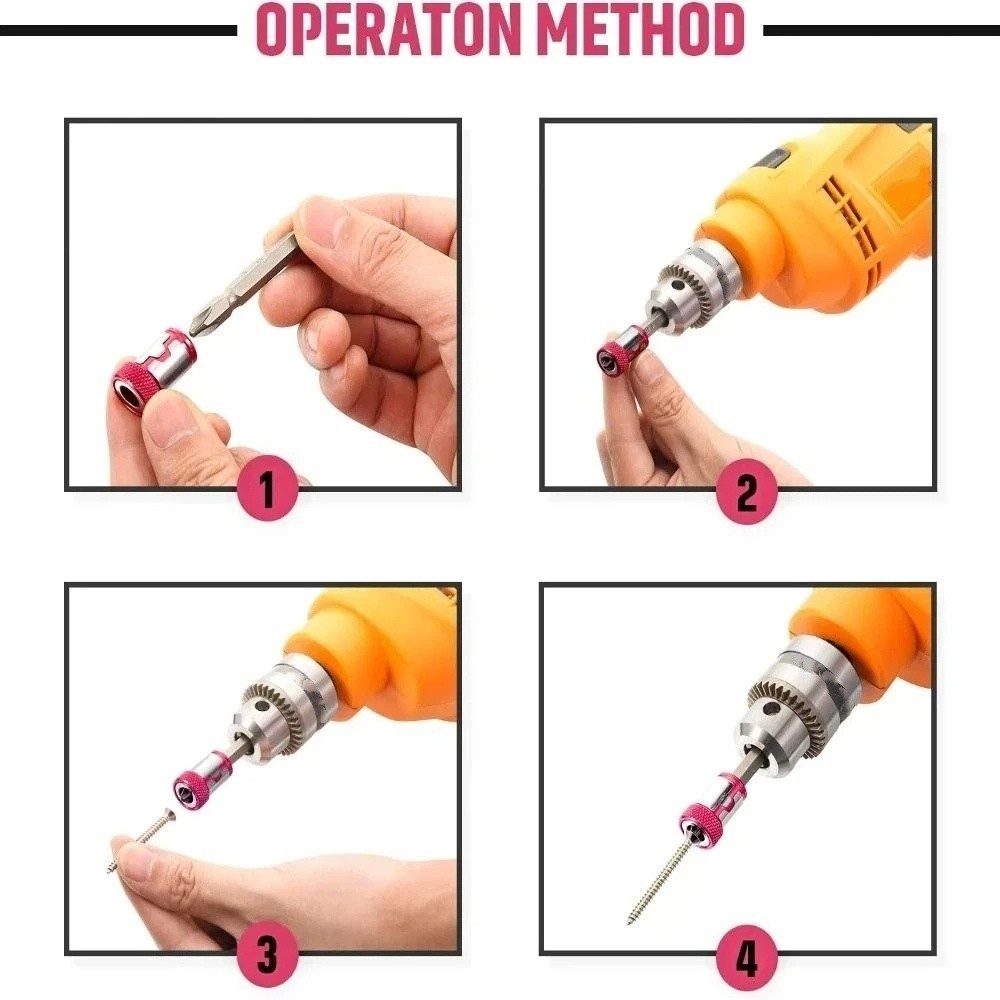 OPERATON METHOD

1

2

3

4