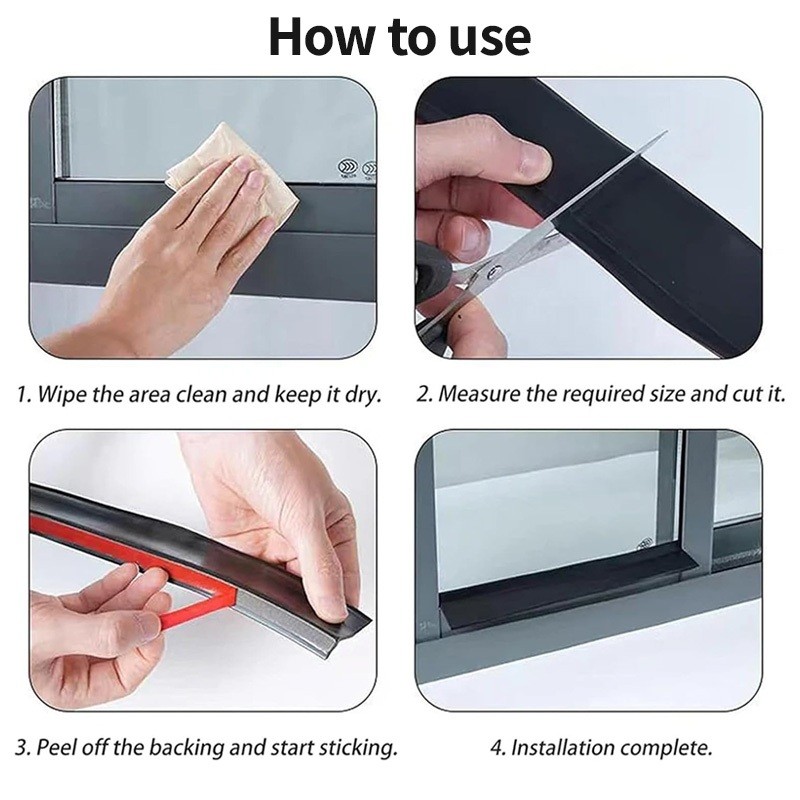 How to use

1. Wipe the area clean and keep it dry.

2. Measure the required size and cut it.

3. Peel off the backing and start sticking.

4. Installation complete.