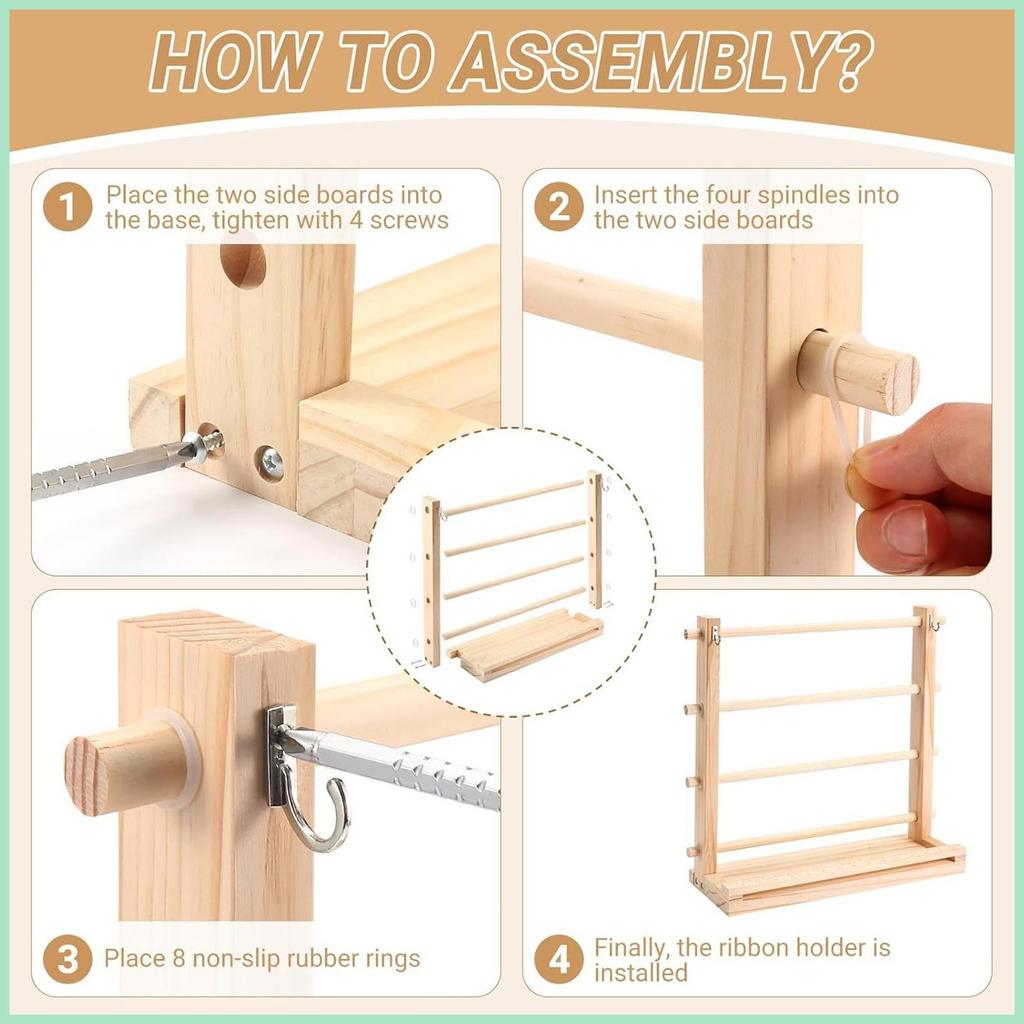 HOW TO ASSEMBLY?

1 Place the two side boards into the base, tighten with 4 screws

2 Insert the four spindles into the two side boards

3 Place 8 non-slip rubber rings

4 Finally, the ribbon holder is installed