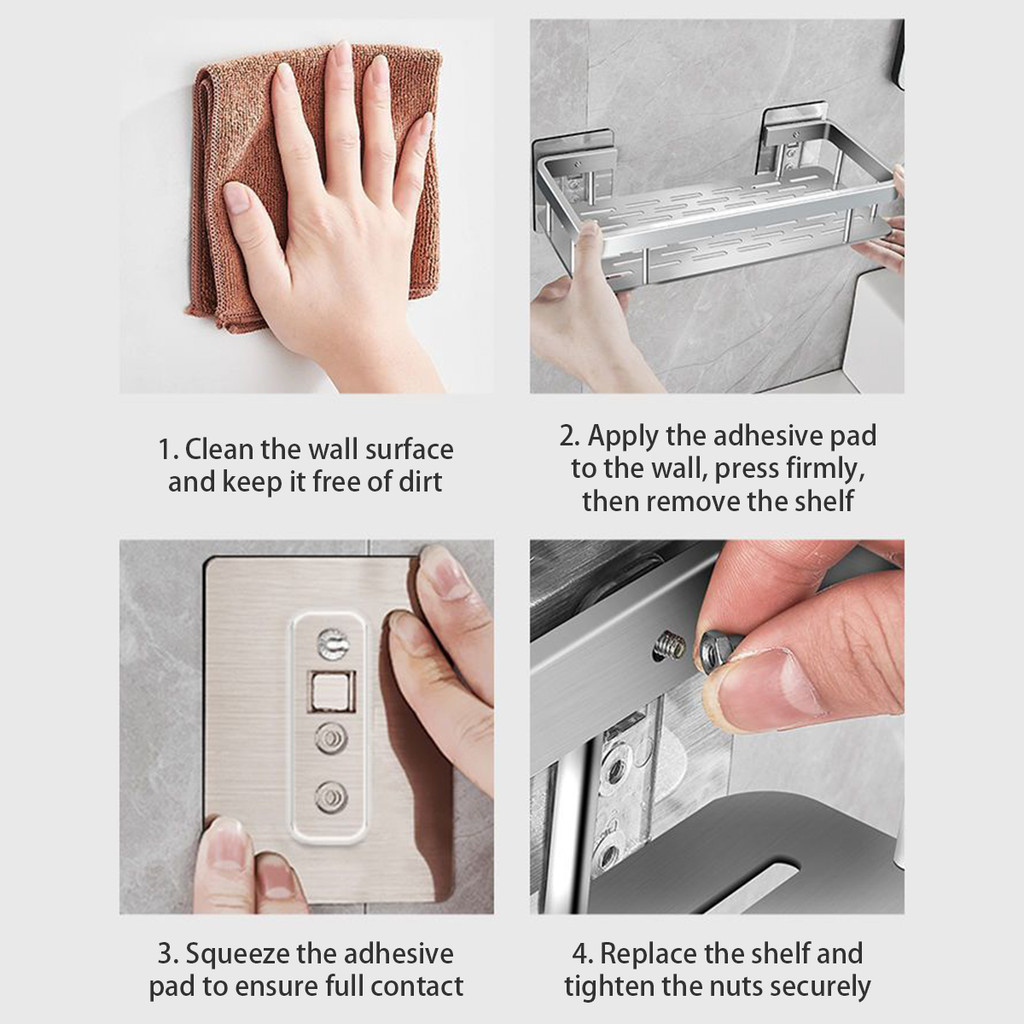 1. Clean the wall surface and keep it free of dirt

2. Apply the adhesive pad to the wall, press firmly, then remove the shelf

3. Squeeze the adhesive pad to ensure full contact

4. Replace the shelf and tighten the nuts securely