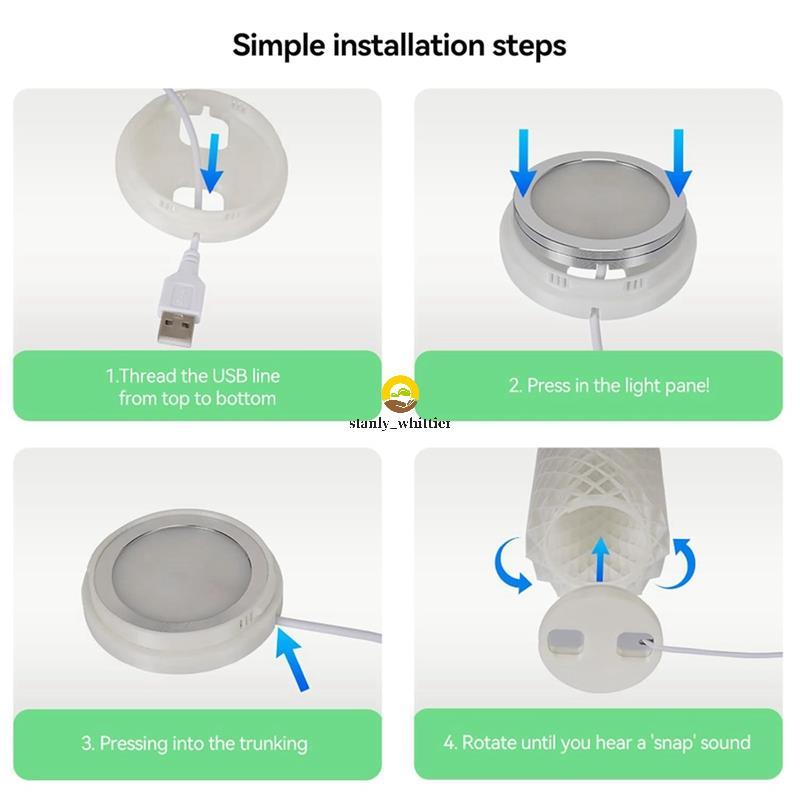 Simple installation steps

1.Thread the USB line from top to bottom

2. Press in the light pane!

stanly_whittier

3. Pressing into the trunking

4. Rotate until you hear a 'snap' sound