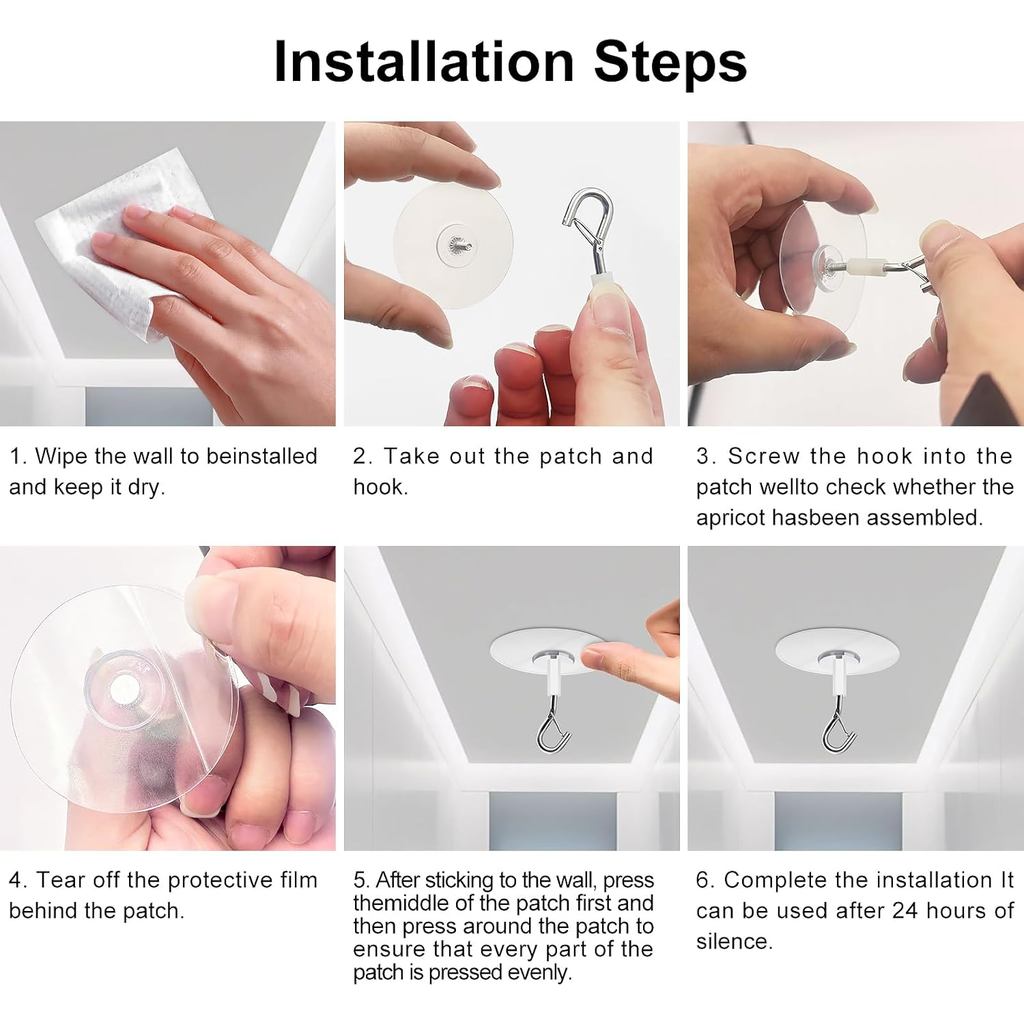 Installation Steps

1. Wipe the wall to beinstalled and keep it dry.

2. Take out the patch and hook.

3. Screw the hook into the patch wellto check whether the apricot hasbeen assembled.

4. Tear off the protective film behind the patch.

5. After sticking to the wall, press themiddle of the patch first and then press around the patch to ensure that every part of the patch is pressed evenly.

6. Complete the installation It can be used after 24 hours of silence.