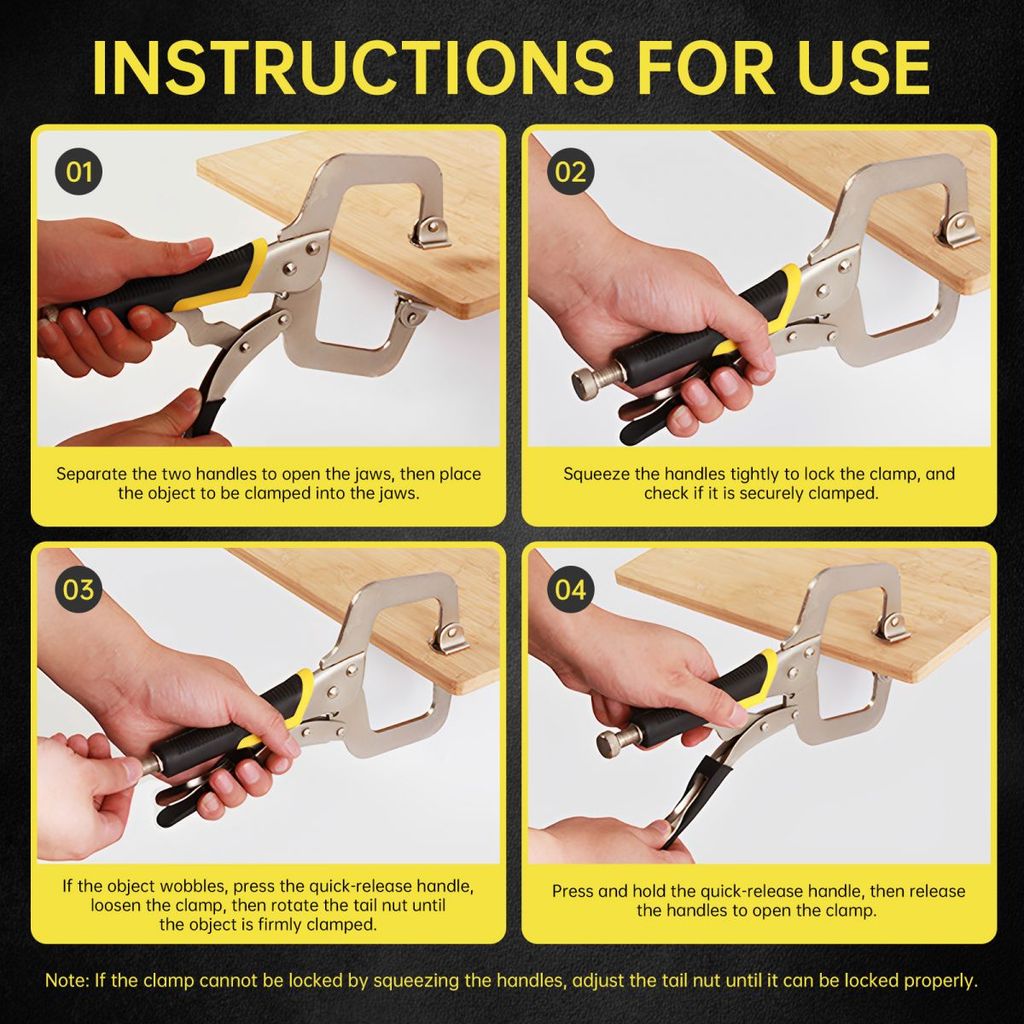 INSTRUCTIONS FOR USE

01

Separate the two handles to open the jaws, then place the object to be clamped into the jaws.

02

Squeeze the handles tightly to lock the clamp, and check if it is securely clamped.

03

If the object wobbles, press the quick-release handle, loosen the clamp, then rotate the tail nut until the object is firmly clamped.

04

Press and hold the quick-release handle, then release the handles to open the clamp.

Note: If the clamp cannot be locked by squeezing the handles, adjust the tail nut until it can be locked properly.