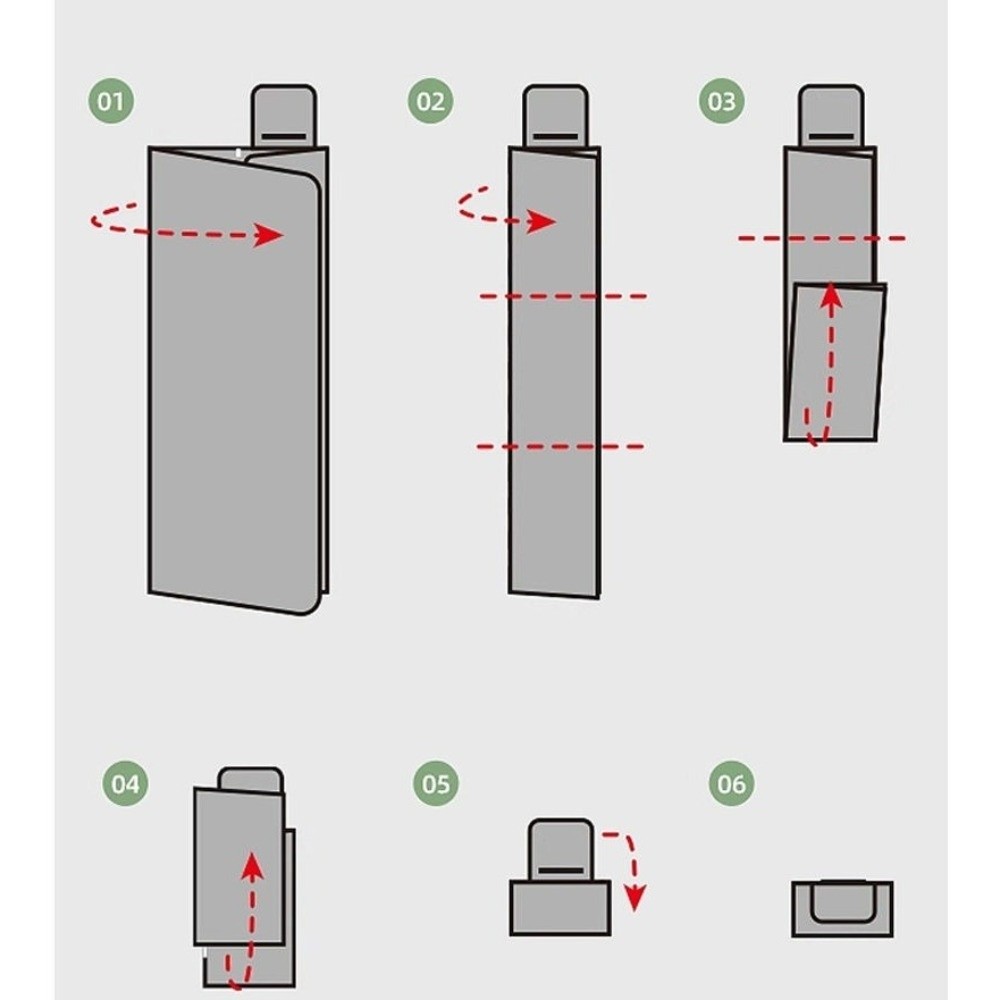 01

02

03

04

05

06