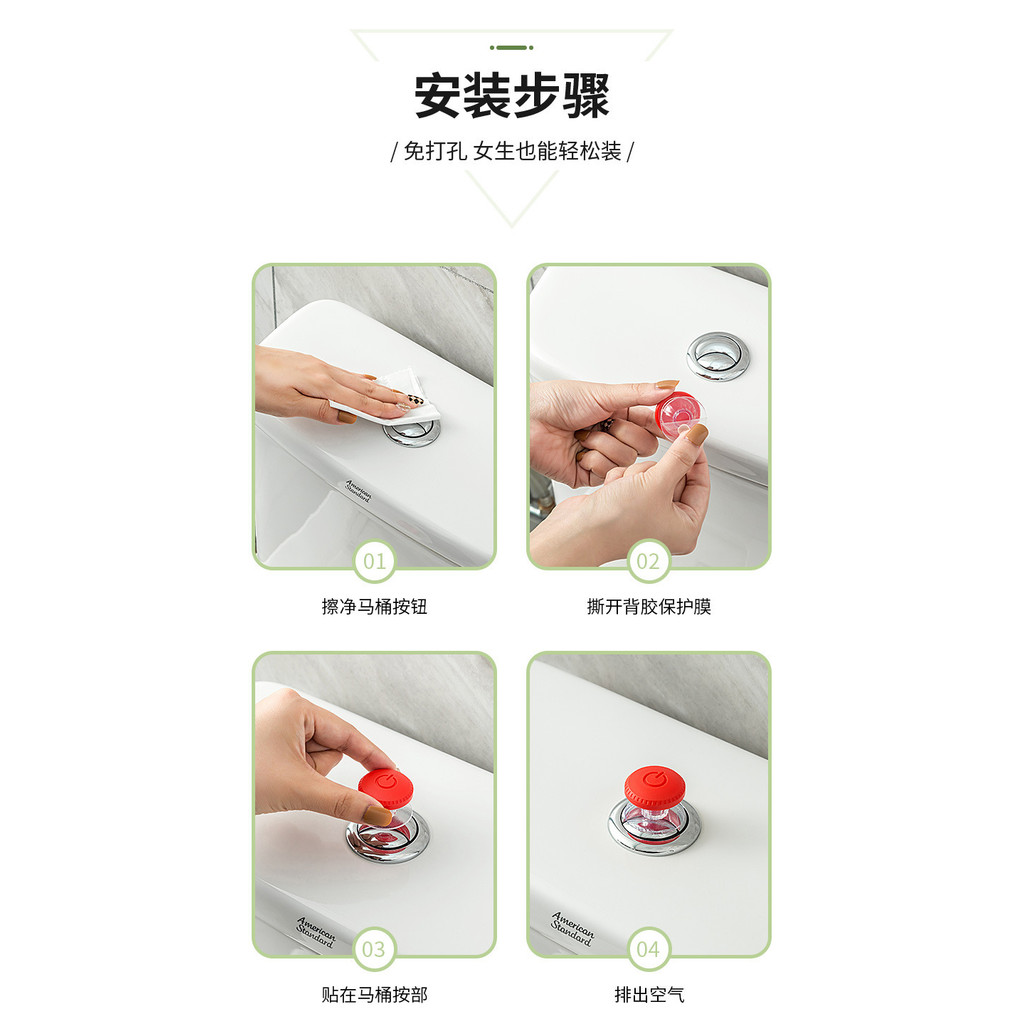 安装步骤

/ 免打孔 女生也能轻松装 /

American Standard

01

擦净马桶按钮

02

撕开背胶保护膜

American Standard

03

贴在马桶按部

American Standard

04

排出空气