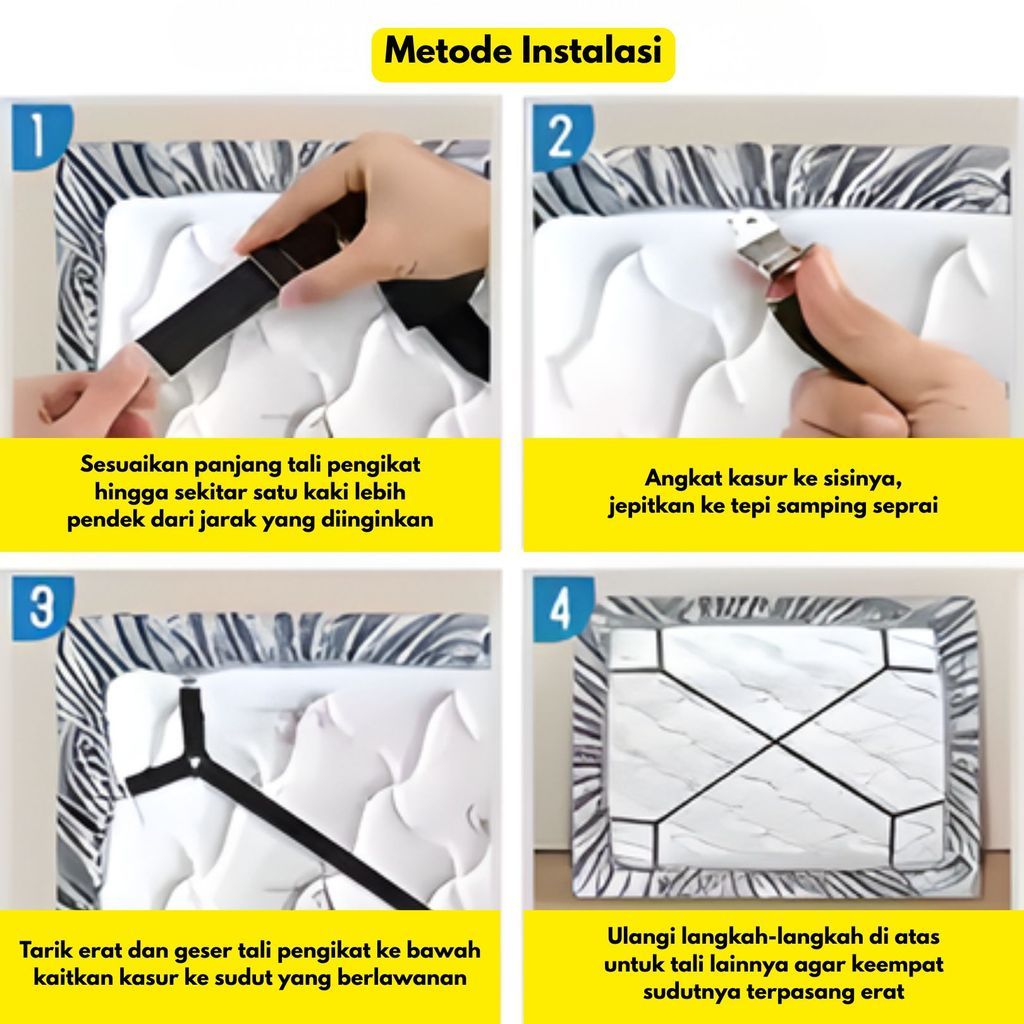 Metode Instalasi

1

Sesuaikan panjang tali pengikat hingga sekitar satu kaki lebih pendek dari jarak yang diinginkan

2

Angkat kasur ke sisinya, jepitkan ke tepi samping seprai

3

Tarik erat dan geser tali pengikat ke bawah kaitkan kasur ke sudut yang berlawanan

4

Ulangi langkah-langkah di atas untuk tali lainnya agar keempat sudutnya terpasang erat