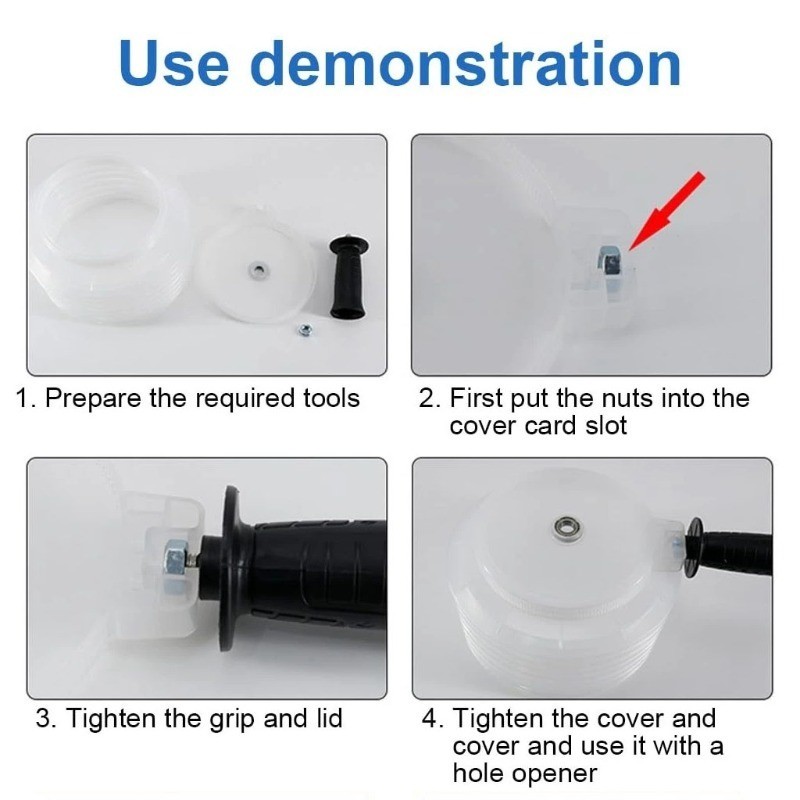 Use demonstration

1. Prepare the required tools

2. First put the nuts into the cover card slot

3. Tighten the grip and lid

4. Tighten the cover and cover and use it with a hole opener