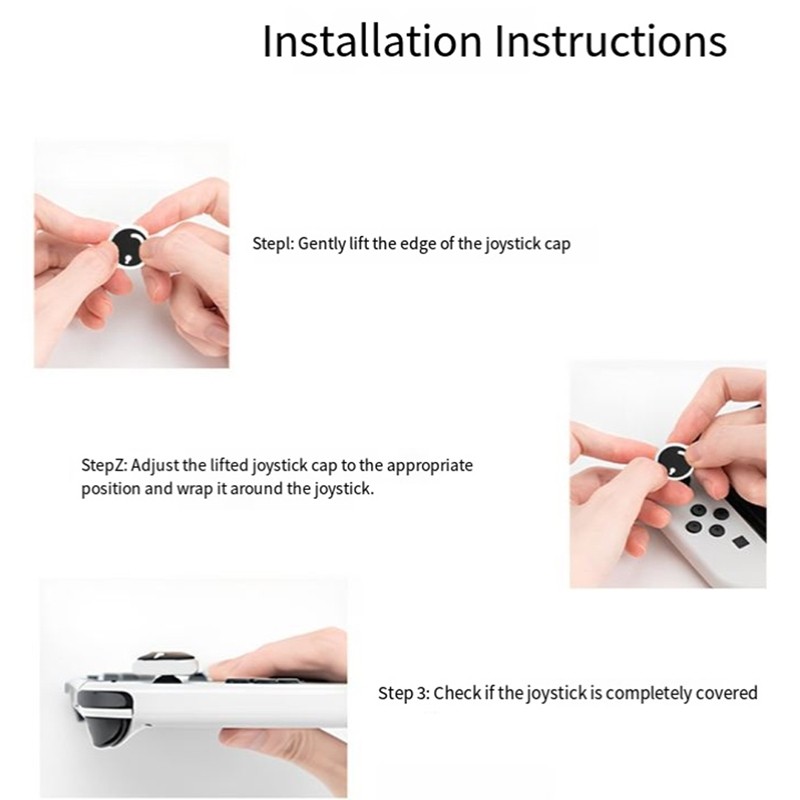 Installation Instructions

Stepl: Gently lift the edge of the joystick cap

StepZ: Adjust the lifted joystick cap to the appropriate position and wrap it around the joystick.

Step 3: Check if the joystick is completely covered