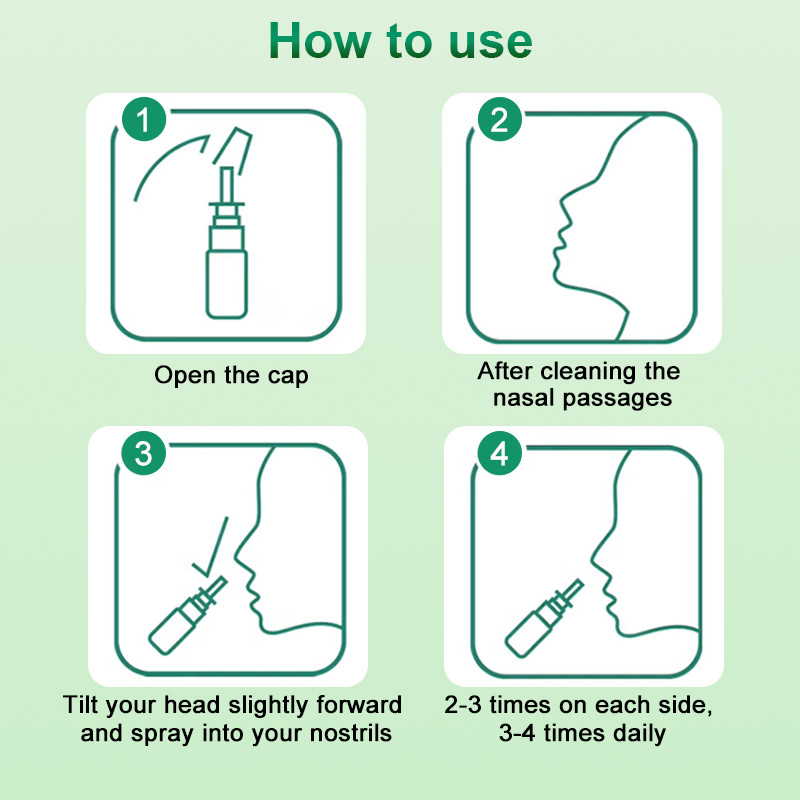 How to use

1

Open the cap

2

After cleaning the nasal passages

3

Tilt your head slightly forward and spray into your nostrils

4

2-3 times on each side, 3-4 times daily