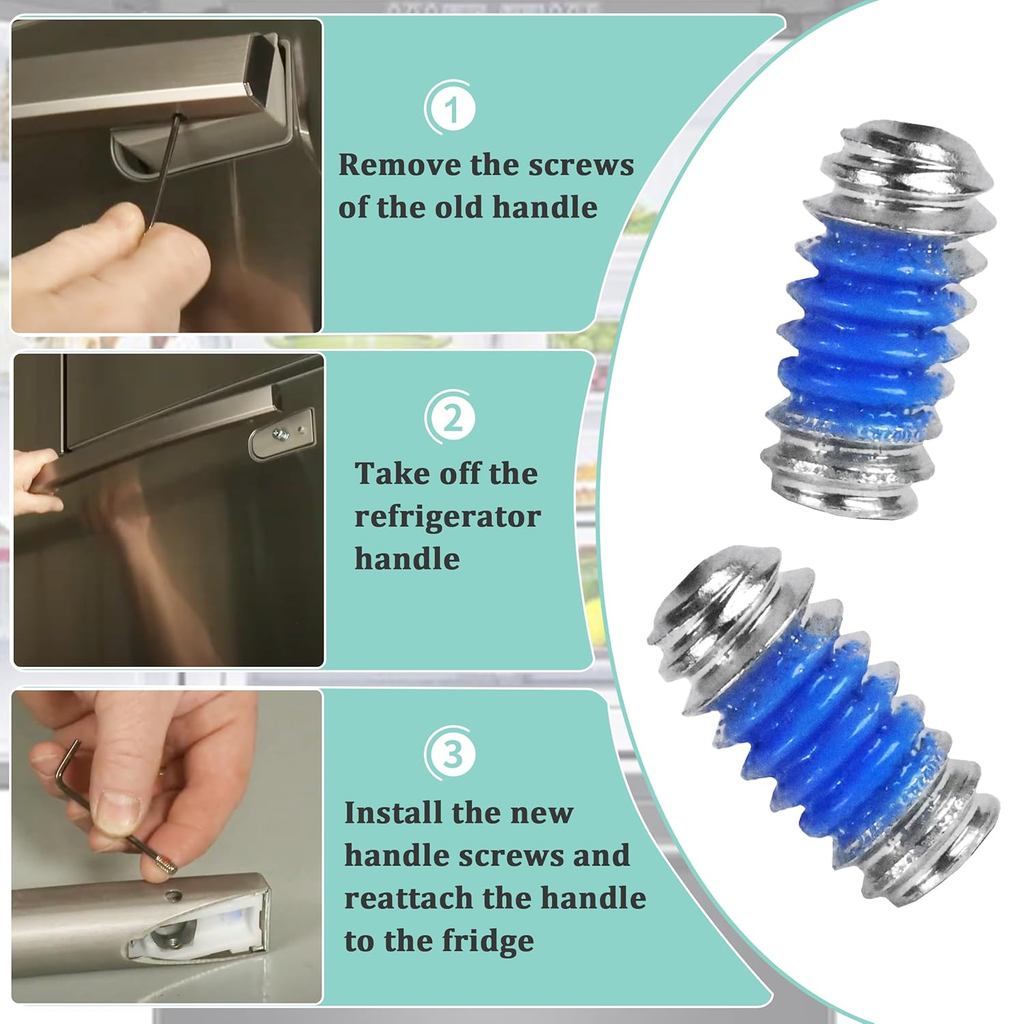 1
Remove the screws of the old handle

2
Take off the refrigerator handle

3
Install the new handle screws and reattach the handle to the fridge