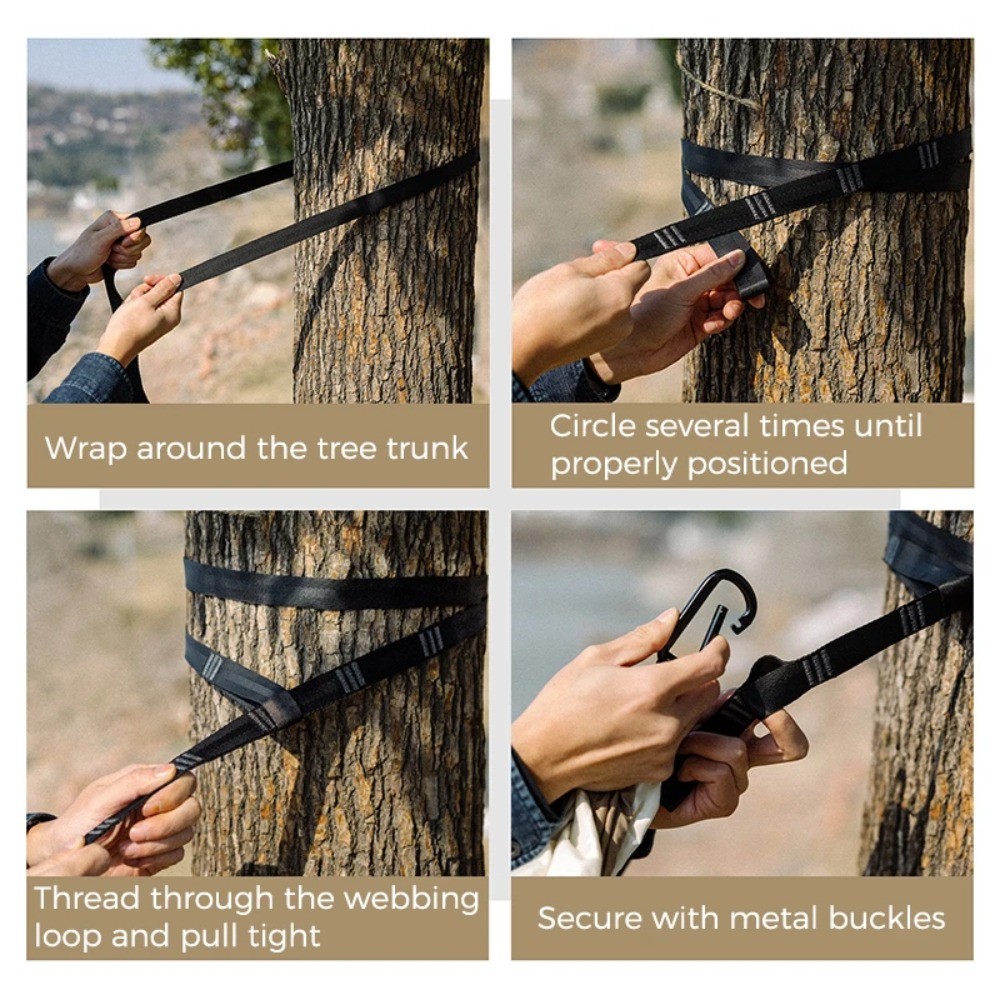 Wrap around the tree trunk

Circle several times until properly positioned

Thread through the webbing loop and pull tight

Secure with metal buckles