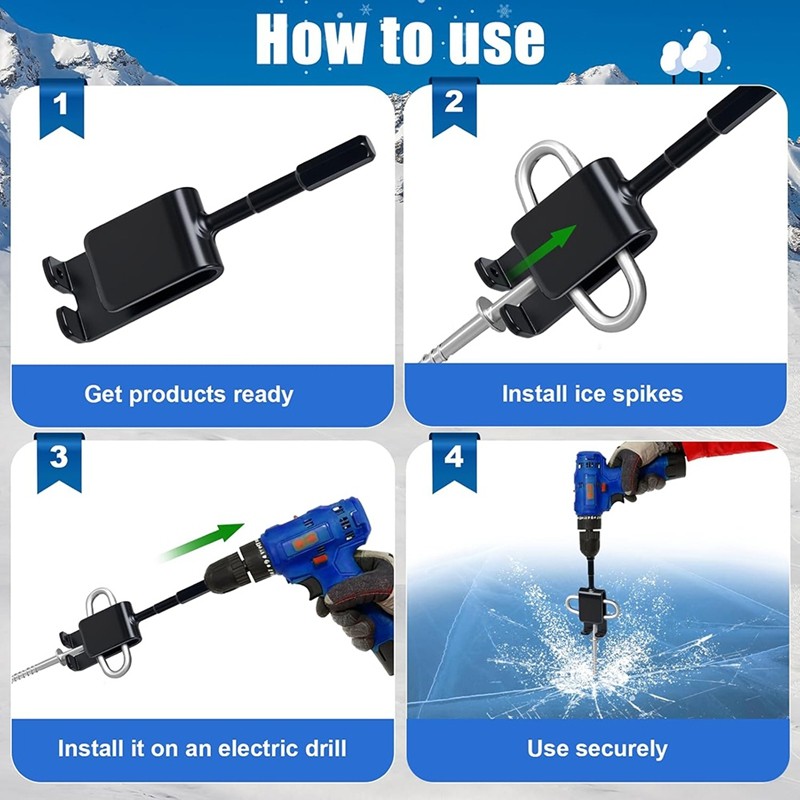 How to use

1

Get products ready

2

Install ice spikes

3

Install it on an electric drill

4

Use securely