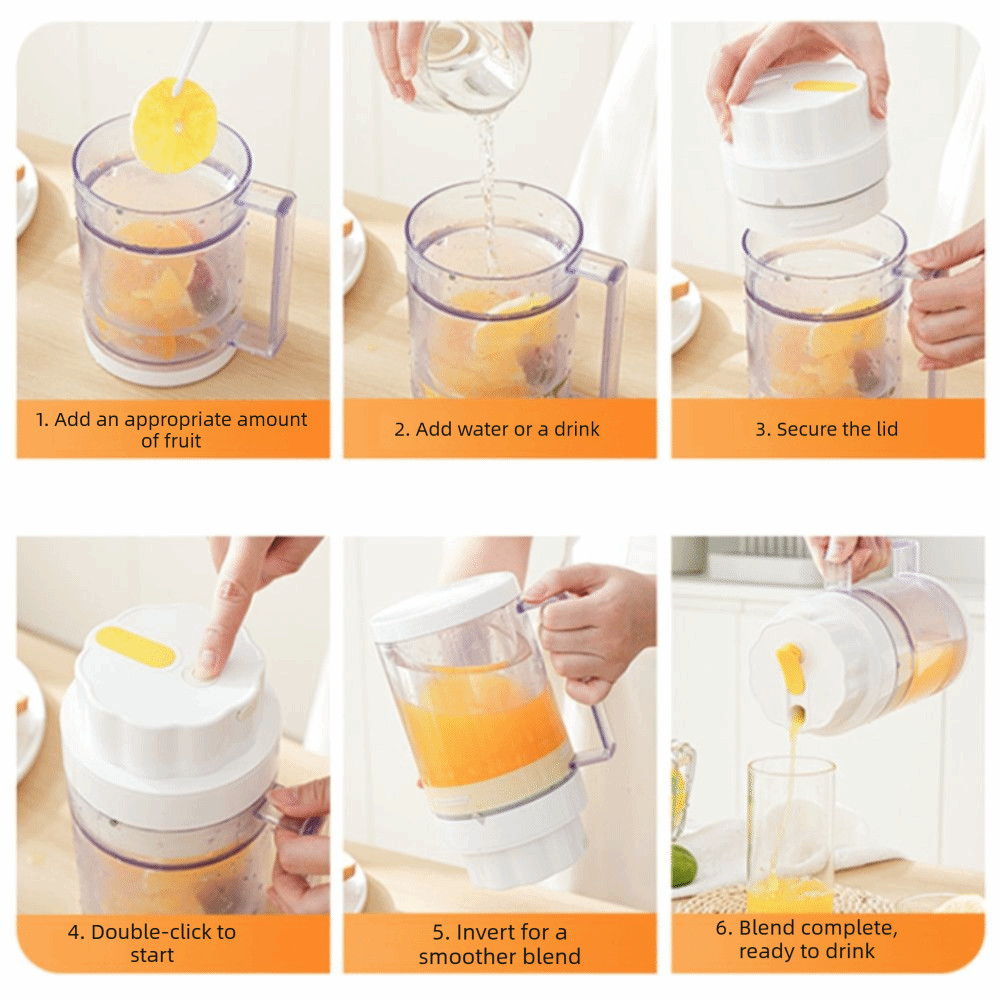 1. Add an appropriate amount of fruit

2. Add water or a drink

3. Secure the lid

4. Double-click to start

5. Invert for a smoother blend

6. Blend complete, ready to drink