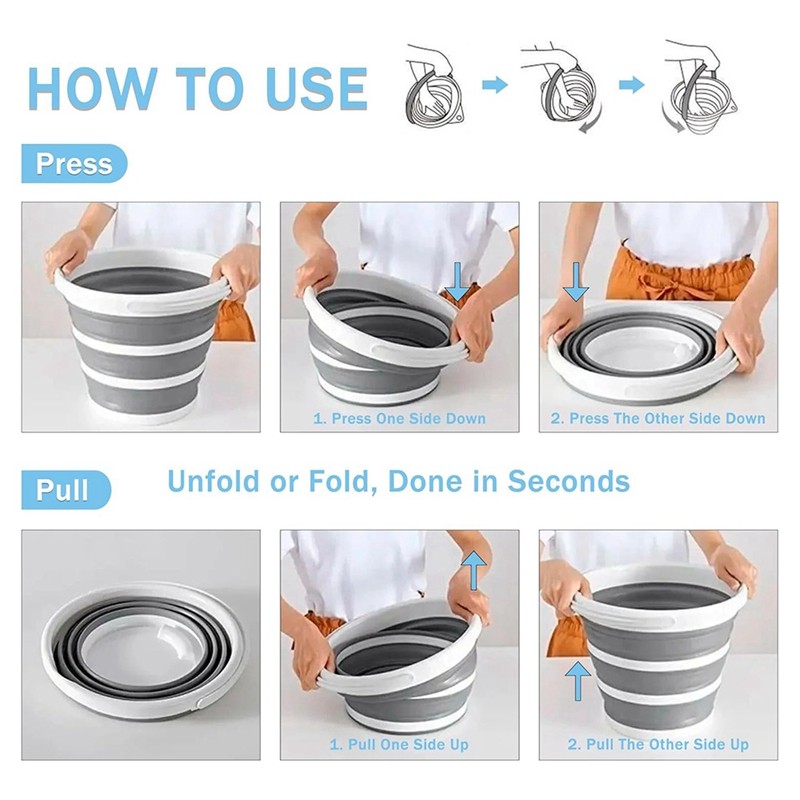 HOW TO USE

Press

1. Press One Side Down

2. Press The Other Side Down

Pull

Unfold or Fold, Done in Seconds

1. Pull One Side Up

2. Pull The Other Side Up