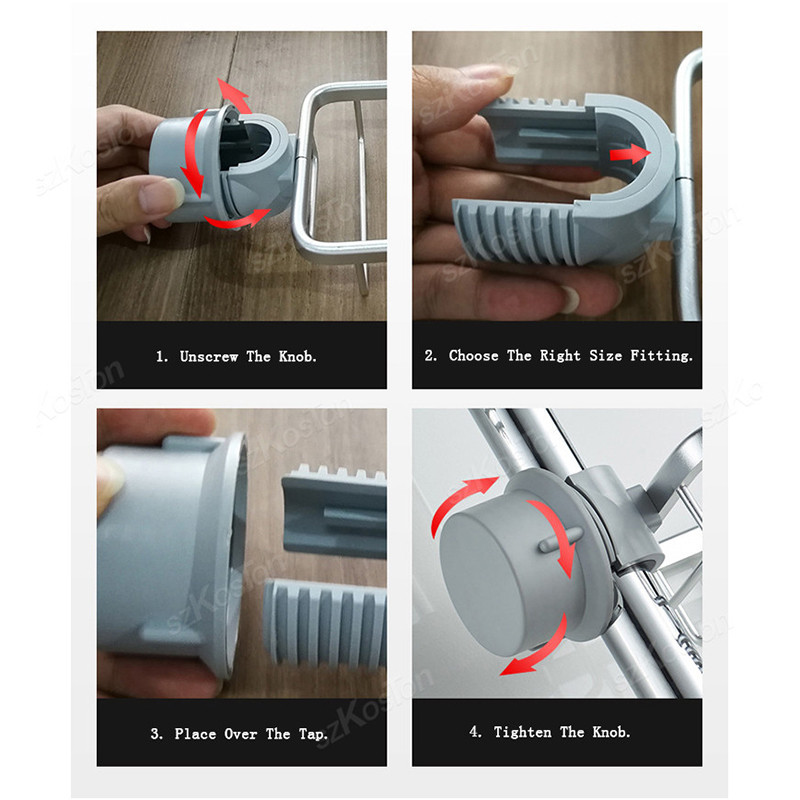 1. Unscrew The Knob.

2. Choose The Right Size Fitting.

3. Place Over The Tap.

4. Tighten The Knob.

szKoston