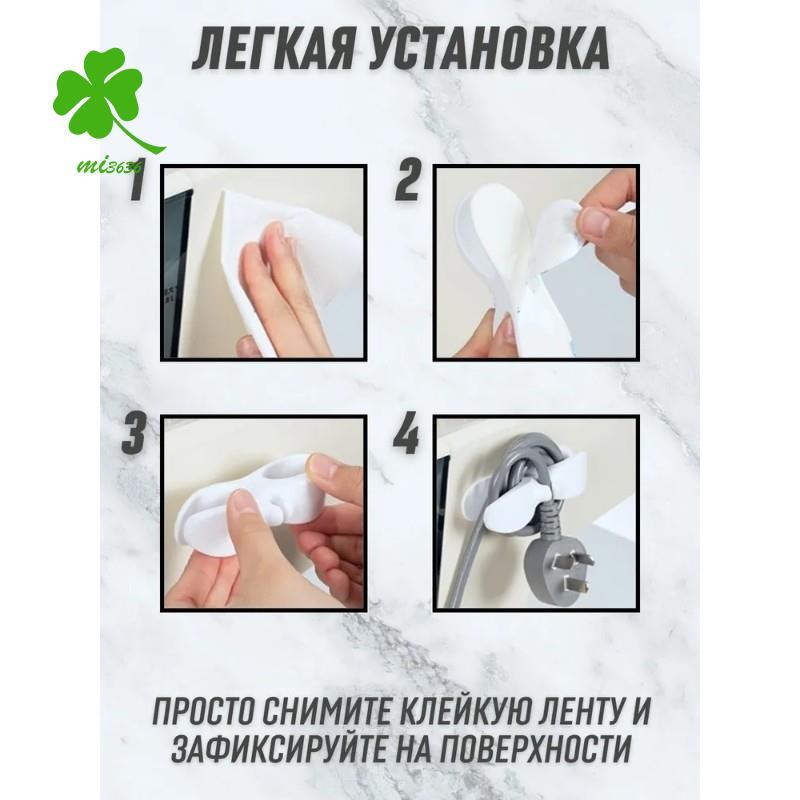 ЛЕГКАЯ УСТАНОВКА

mi3636

1

2

3

4

ПРОСТО СНИМИТЕ КЛЕЙКУЮ ЛЕНТУ И ЗАФИКСИРУЙТЕ НА ПОВЕРХНОСТИ