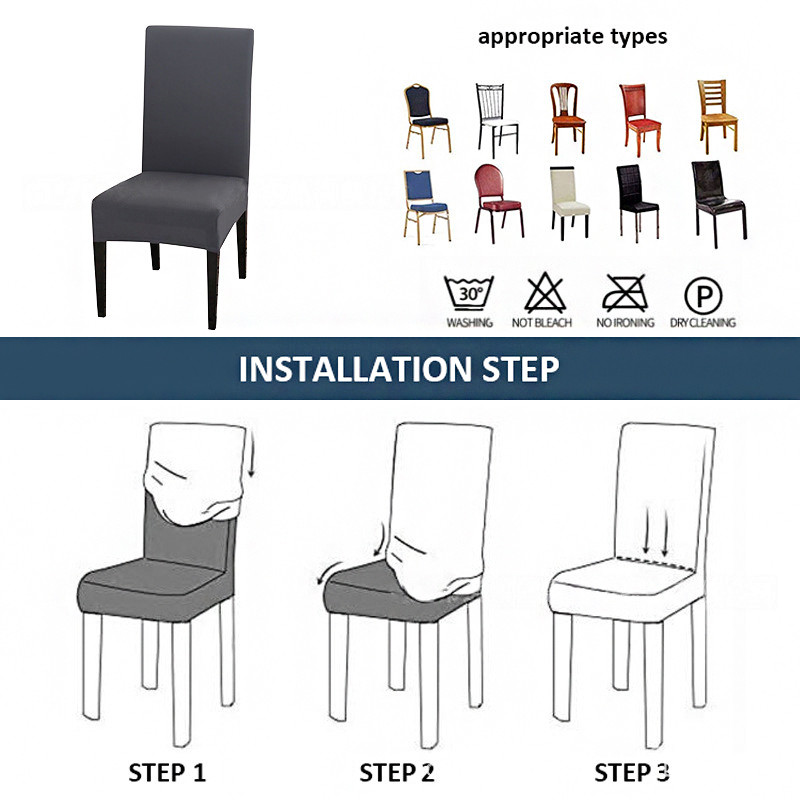 appropriate types

30°
WASHING NOT BLEACH NO IRONING P DRYCLEANING

INSTALLATION STEP

STEP 1 STEP 2 STEP 3