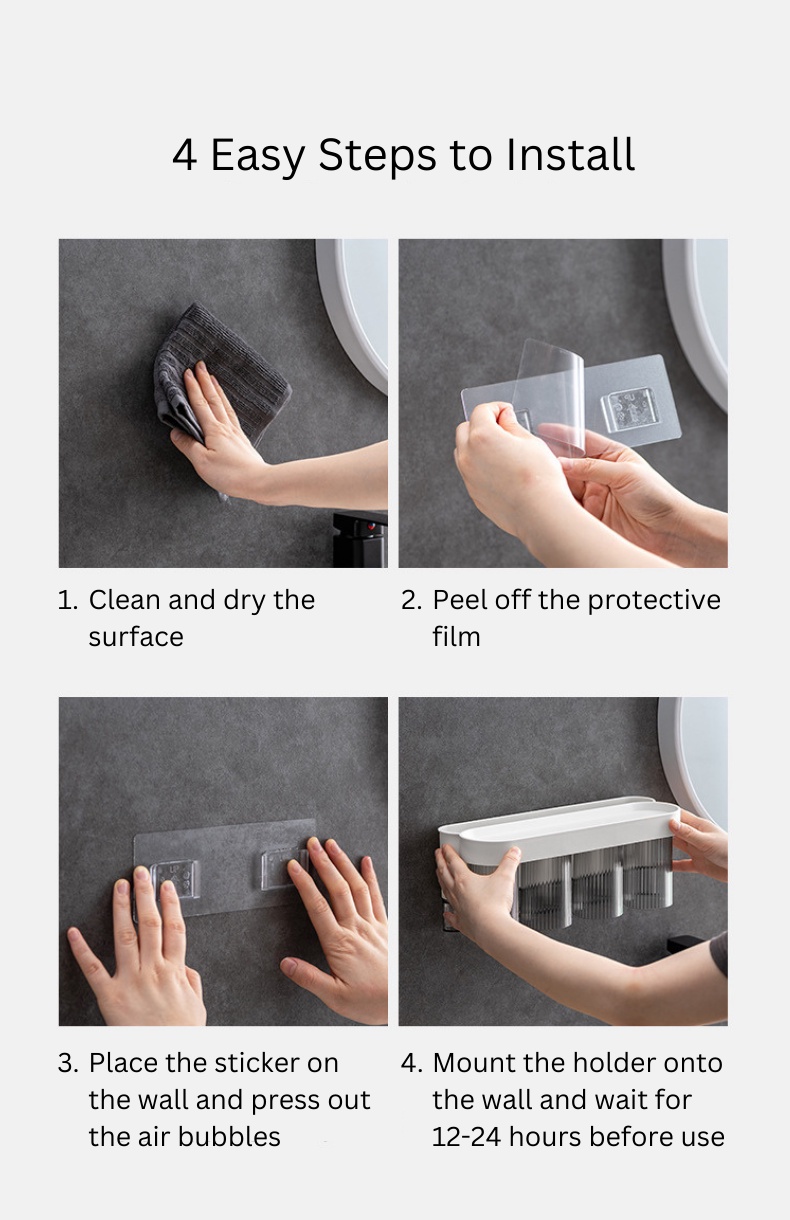 4 Easy Steps to Install

1. Clean and dry the surface

2. Peel off the protective film

3. Place the sticker on the wall and press out the air bubbles

4. Mount the holder onto the wall and wait for 12-24 hours before use