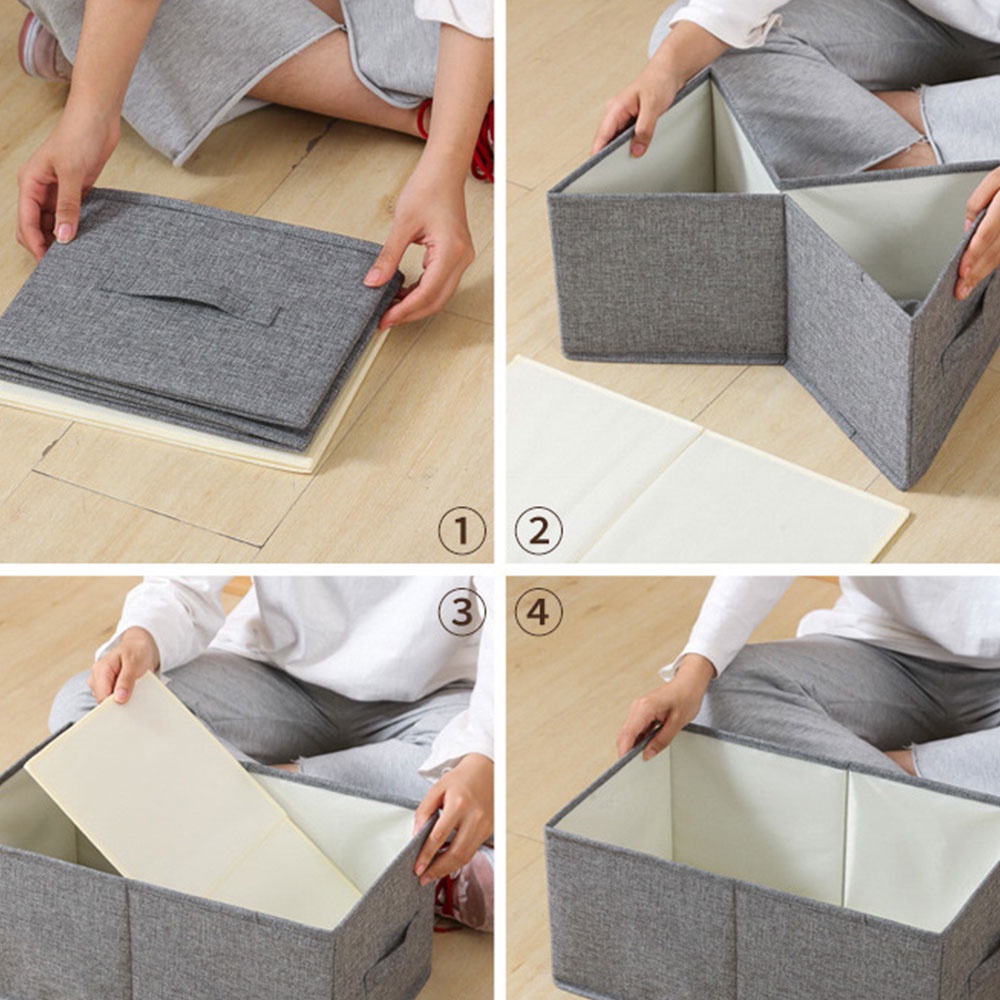 ①
②
③
④