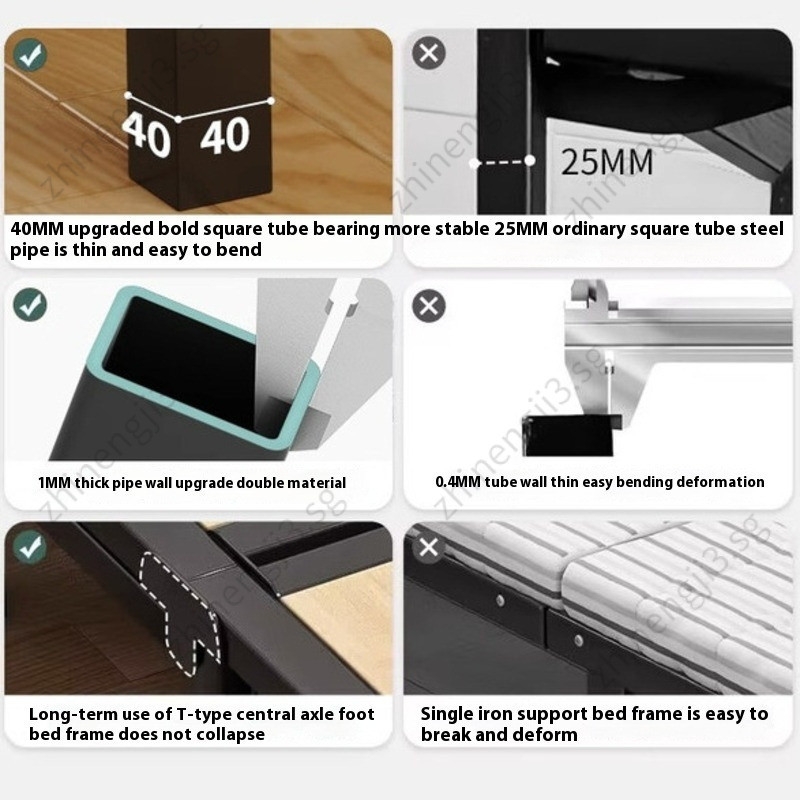 40 40

25MM

40MM upgraded bold square tube bearing more stable 25MM ordinary square tube steel pipe is thin and easy to bend

1MM thick pipe wall upgrade double material

0.4MM tube wall thin easy bending deformation

Long-term use of T-type central axle foot bed frame does not collapse

Single iron support bed frame is easy to break and deform

zhinengji3.sg