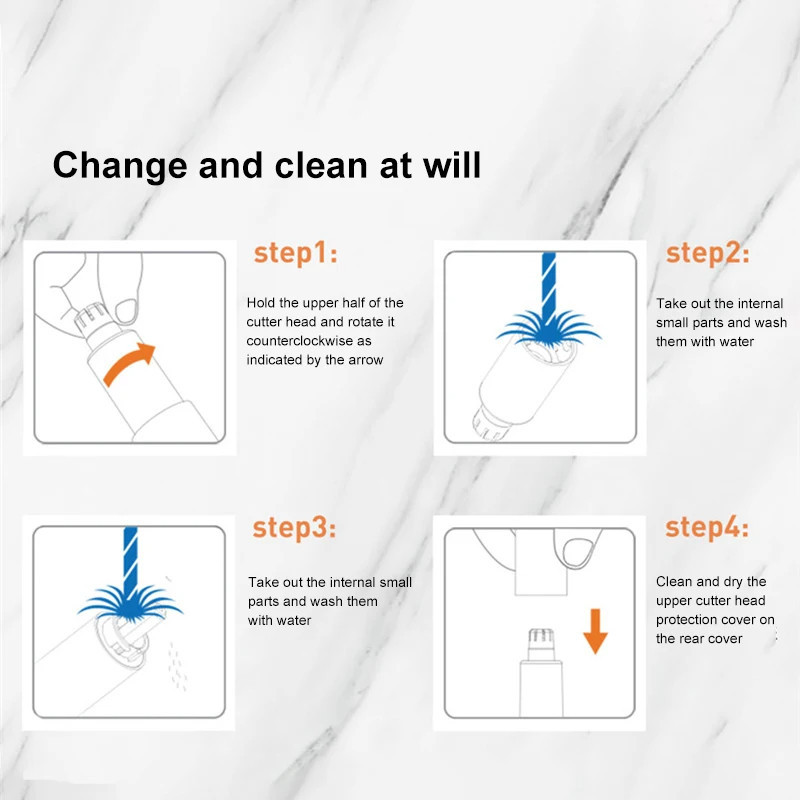 Change and clean at will

step1:

Hold the upper half of the cutter head and rotate it counterclockwise as indicated by the arrow

step2:

Take out the internal small parts and wash them with water

step3:

Take out the internal small parts and wash them with water

step4:

Clean and dry the upper cutter head protection cover on the rear cover