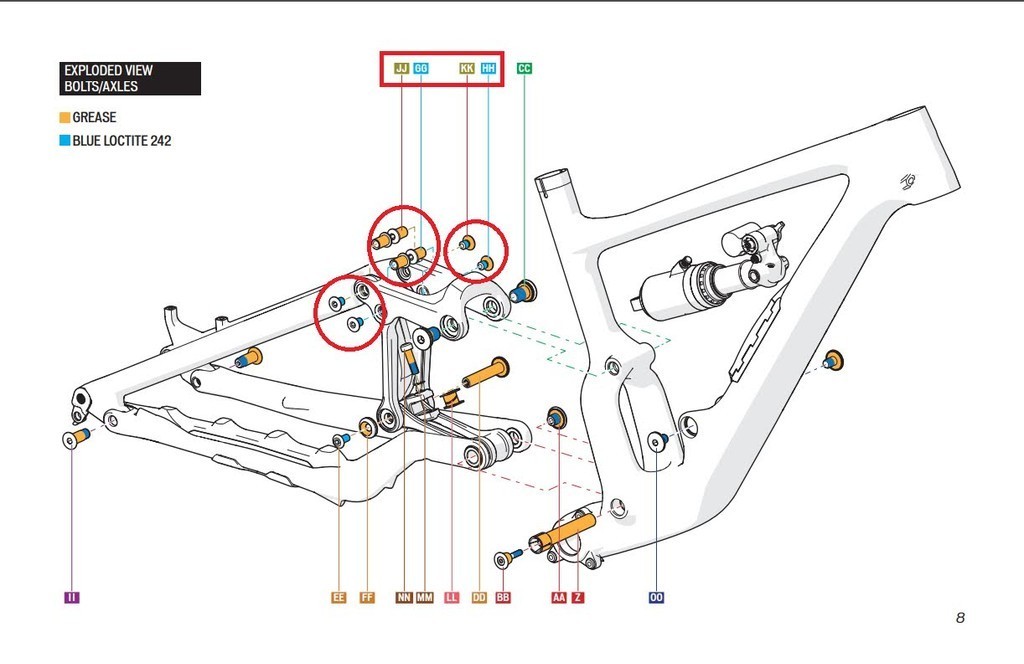 EXPLODED VIEW
BOLTS/AXLES

GREASE
BLUE LOCTITE 242

JJ GG KK HH CC

II EE FF NN MM LL DD BB AA Z OO

8