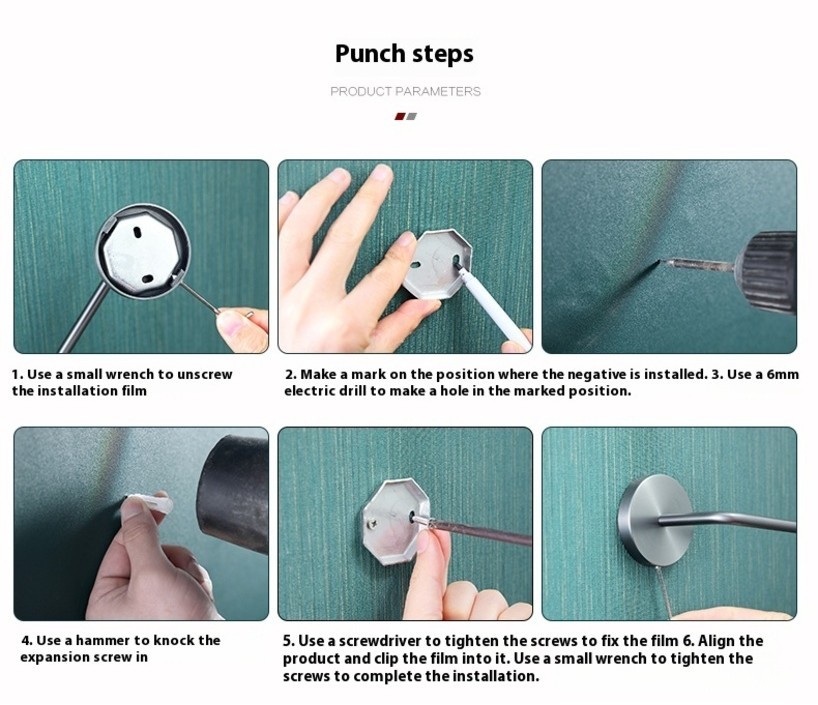 Punch steps

PRODUCT PARAMETERS

1. Use a small wrench to unscrew the installation film

2. Make a mark on the position where the negative is installed. 3. Use a 6mm electric drill to make a hole in the marked position.

4. Use a hammer to knock the expansion screw in

5. Use a screwdriver to tighten the screws to fix the film 6. Align the product and clip the film into it. Use a small wrench to tighten the screws to complete the installation.