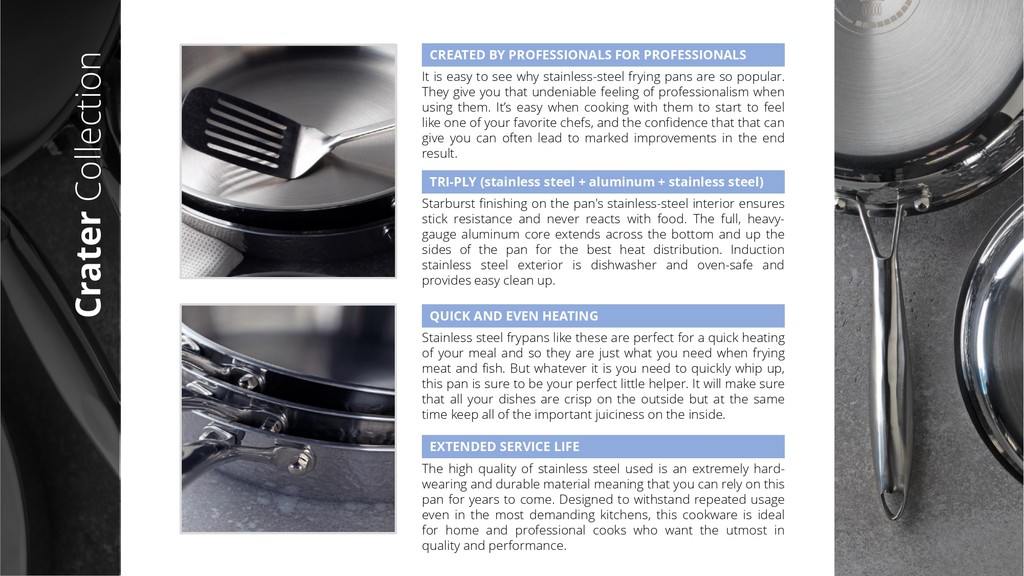 Crater Collection

CREATED BY PROFESSIONALS FOR PROFESSIONALS

It is easy to see why stainless-steel frying pans are so popular. They give you that undeniable feeling of professionalism when using them. It's easy when cooking with them to start to feel like one of your favorite chefs, and the confidence that that can give you can often lead to marked improvements in the end result.

TRI-PLY (stainless steel + aluminum + stainless steel)

Starburst finishing on the pan's stainless-steel interior ensures stick resistance and never reacts with food. The full, heavy-gauge aluminum core extends across the bottom and up the sides of the pan for the best heat distribution. Induction stainless steel exterior is dishwasher and oven-safe and provides easy clean up.

QUICK AND EVEN HEATING

Stainless steel frypans like these are perfect for a quick heating of your meal and so they are just what you need when frying meat and fish. But whatever it is you need to quickly whip up, this pan is sure to be your perfect little helper. It will make sure that all your dishes are crisp on the outside but at the same time keep all of the important juiciness on the inside.

EXTENDED SERVICE LIFE

The high quality of stainless steel used is an extremely hard-wearing and durable material meaning that you can rely on this pan for years to come. Designed to withstand repeated usage even in the most demanding kitchens, this cookware is ideal for home and professional cooks who want the utmost in quality and performance.