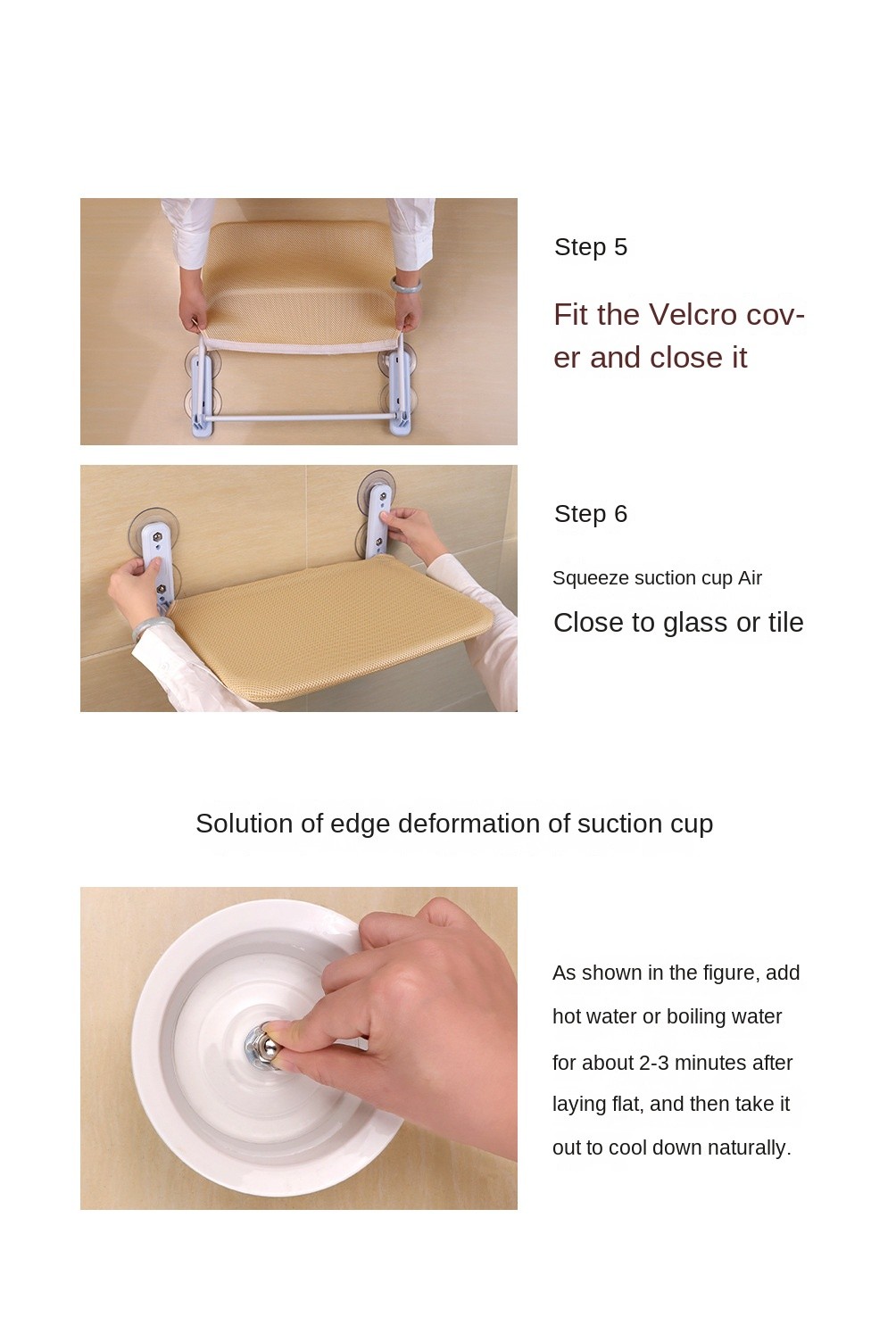 Step 5

Fit the Velcro cover and close it

Step 6

Squeeze suction cup Air

Close to glass or tile

Solution of edge deformation of suction cup

As shown in the figure, add hot water or boiling water for about 2-3 minutes after laying flat, and then take it out to cool down naturally.